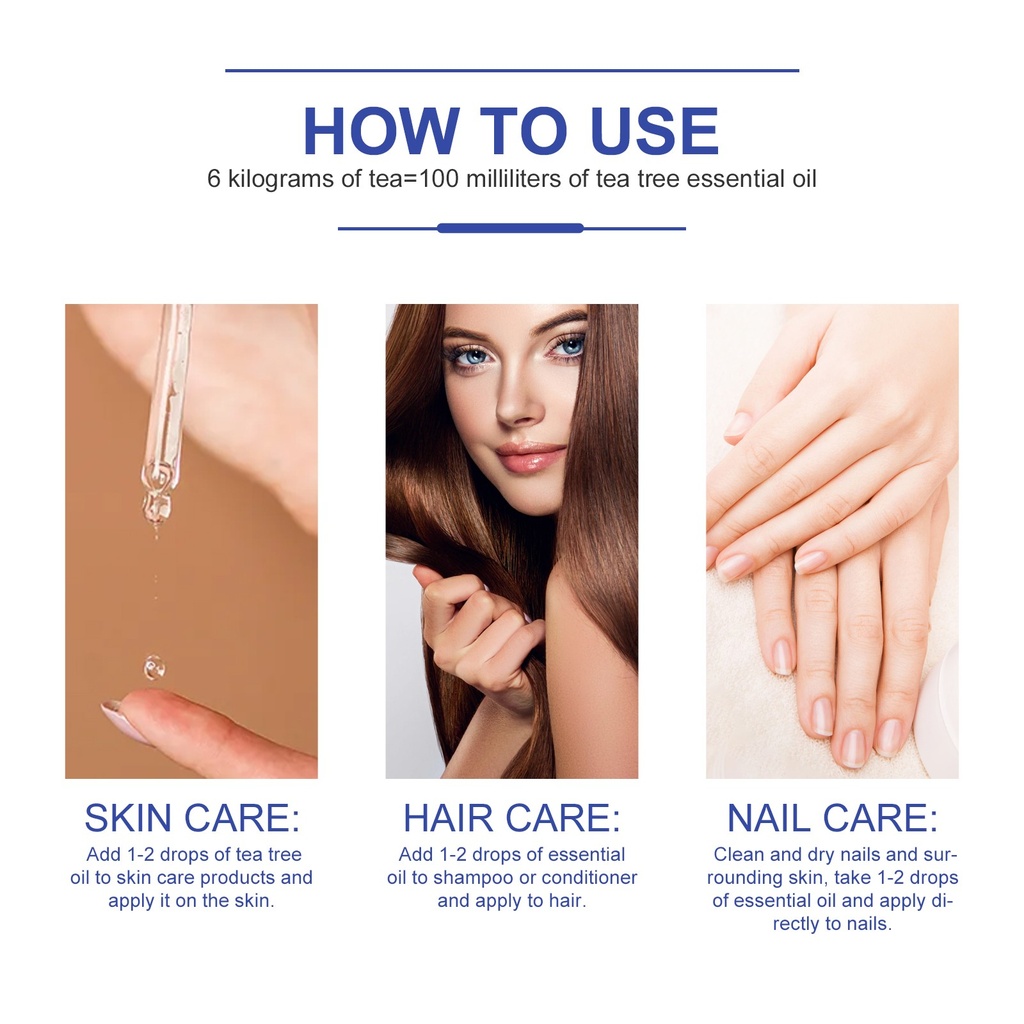 HOW TO USE

6 kilograms of tea=100 milliliters of tea tree essential oil

SKIN CARE:

Add 1-2 drops of tea tree oil to skin care products and apply it on the skin.

HAIR CARE:

Add 1-2 drops of essential oil to shampoo or conditioner and apply to hair.

NAIL CARE:

Clean and dry nails and surrounding skin, take 1-2 drops of essential oil and apply directly to nails.