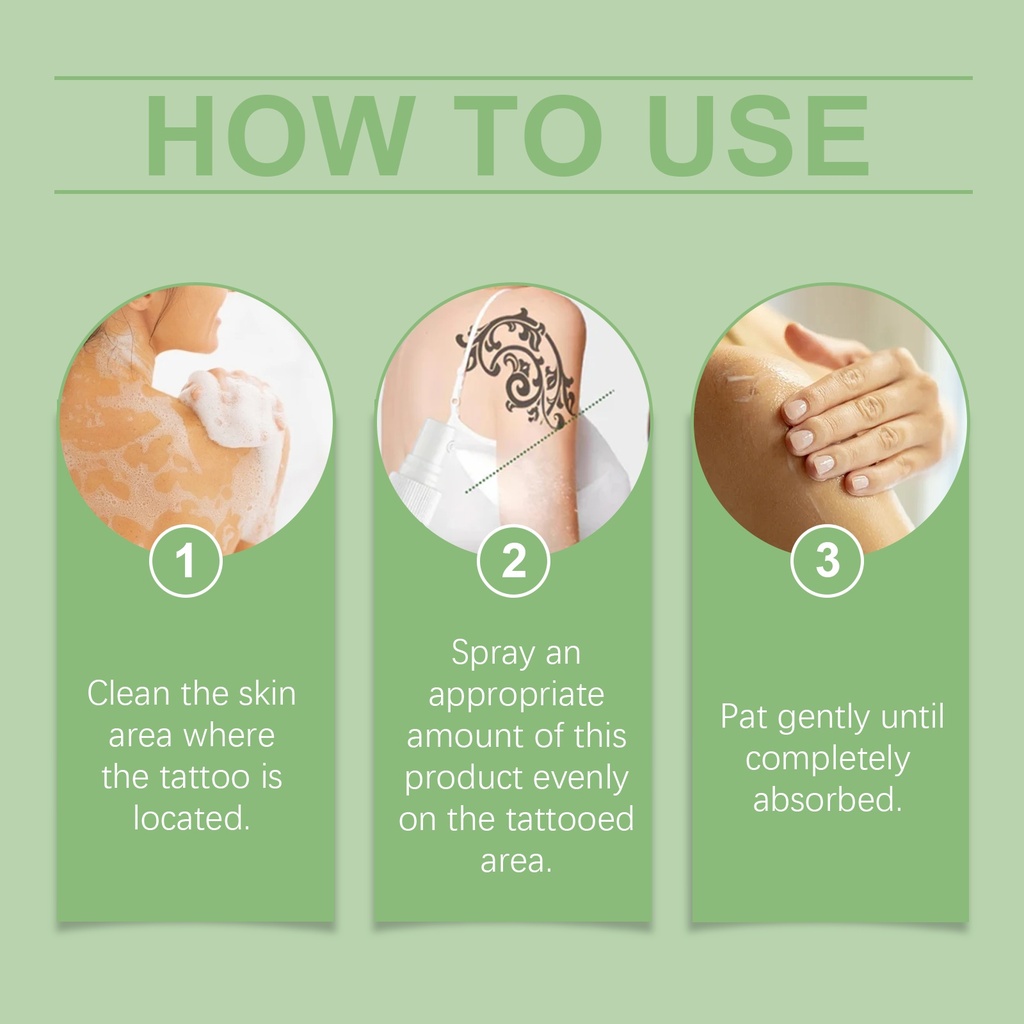 HOW TO USE

1

Clean the skin area where the tattoo is located.

2

Spray an appropriate amount of this product evenly on the tattooed area.

3

Pat gently until completely absorbed.