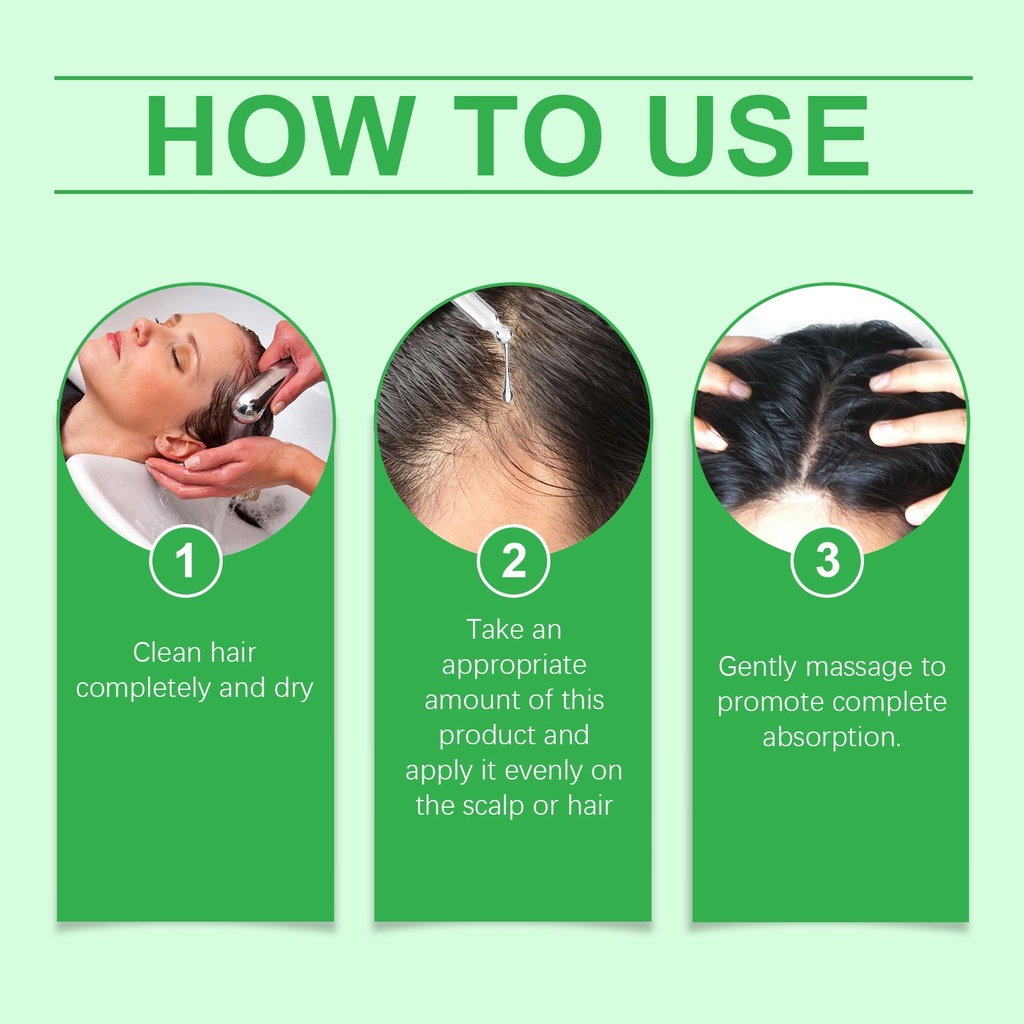 HOW TO USE

1

Clean hair completely and dry

2

Take an appropriate amount of this product and apply it evenly on the scalp or hair

3

Gently massage to promote complete absorption.