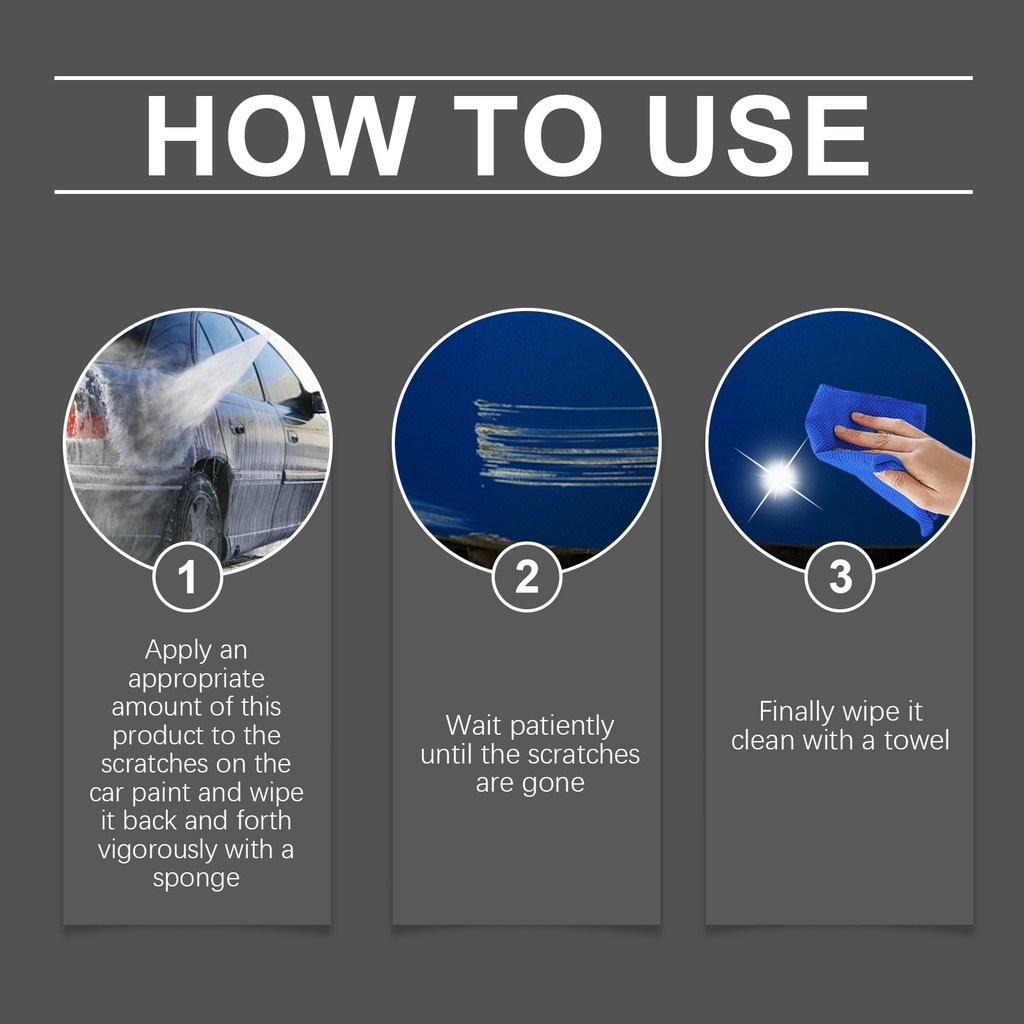 HOW TO USE

1

Apply an appropriate amount of this product to the scratches on the car paint and wipe it back and forth vigorously with a sponge

2

Wait patiently until the scratches are gone

3

Finally wipe it clean with a towel