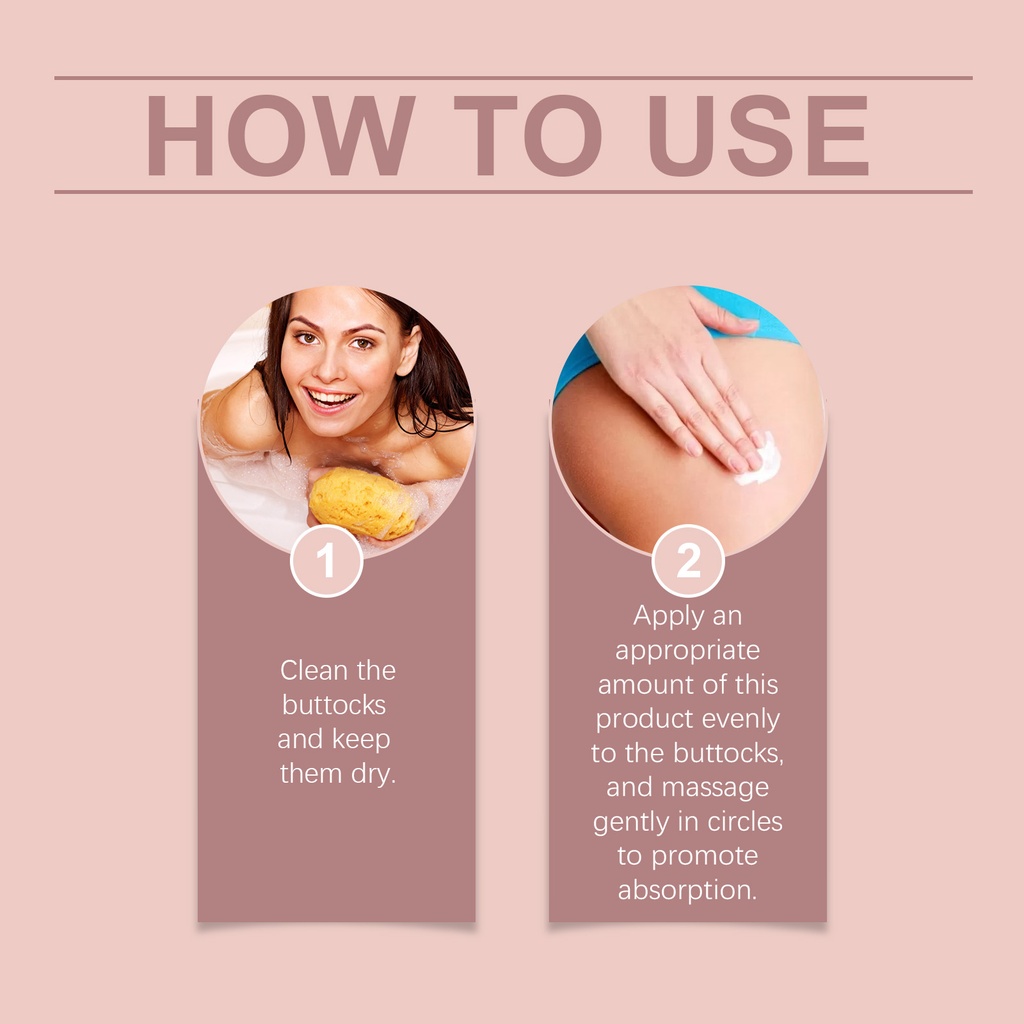 HOW TO USE

1

Clean the buttocks and keep them dry.

2

Apply an appropriate amount of this product evenly to the buttocks, and massage gently in circles to promote absorption.