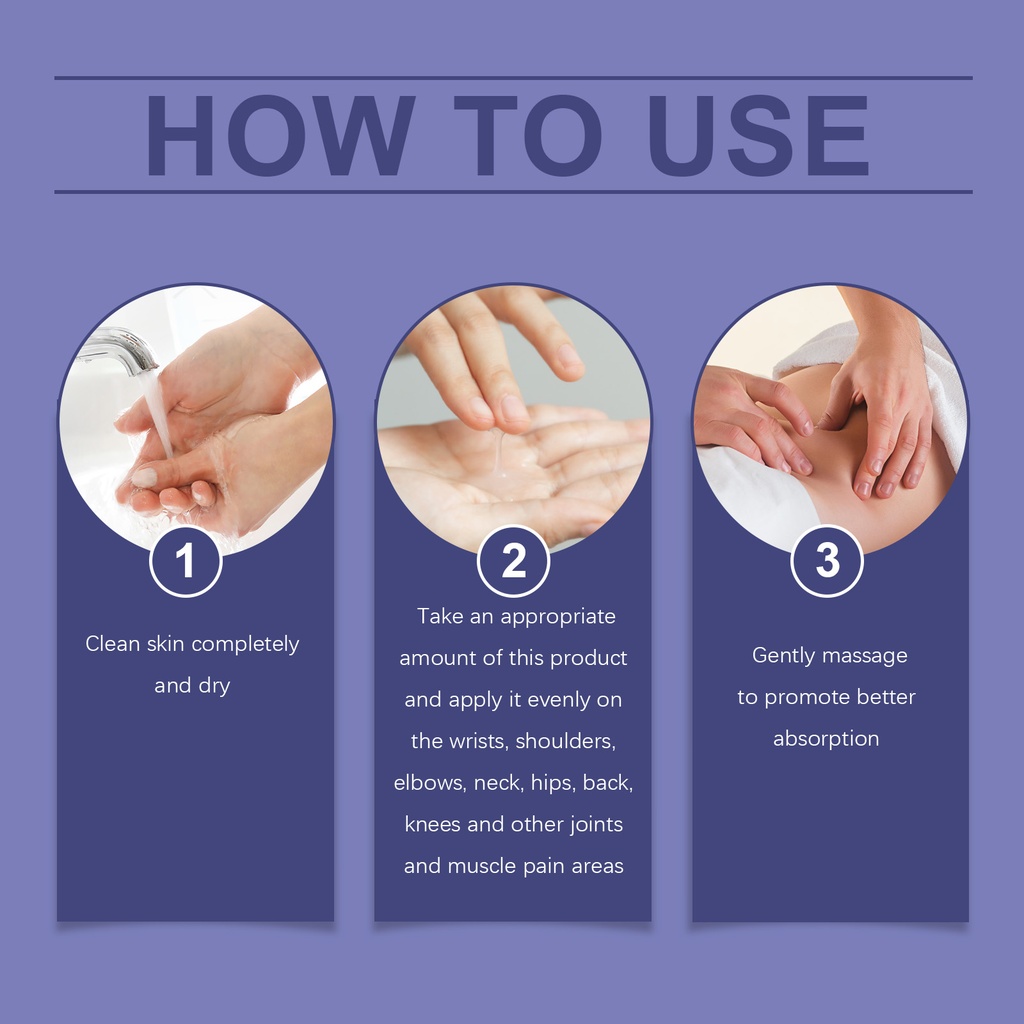 HOW TO USE

1

Clean skin completely and dry

2

Take an appropriate amount of this product and apply it evenly on the wrists, shoulders, elbows, neck, hips, back, knees and other joints and muscle pain areas

3

Gently massage to promote better absorption