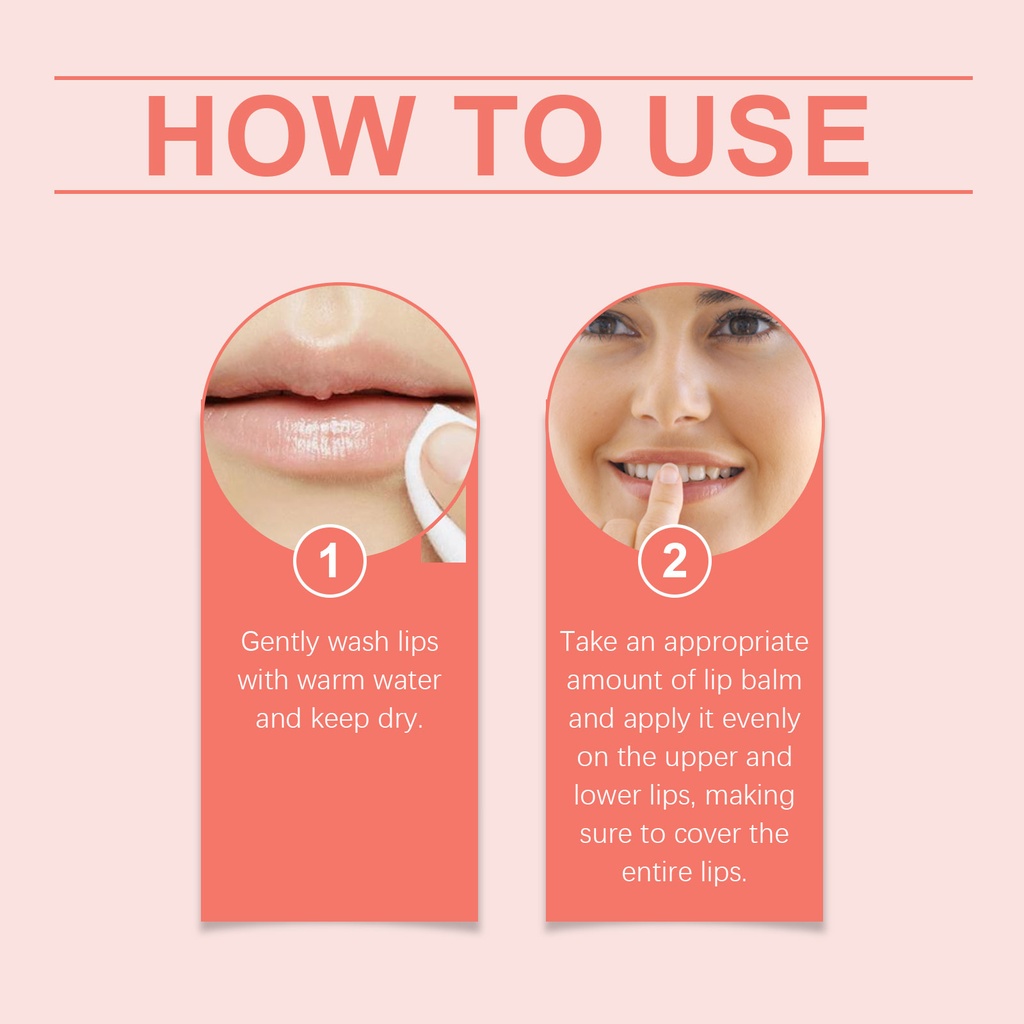 HOW TO USE

1

Gently wash lips with warm water and keep dry.

2

Take an appropriate amount of lip balm and apply it evenly on the upper and lower lips, making sure to cover the entire lips.