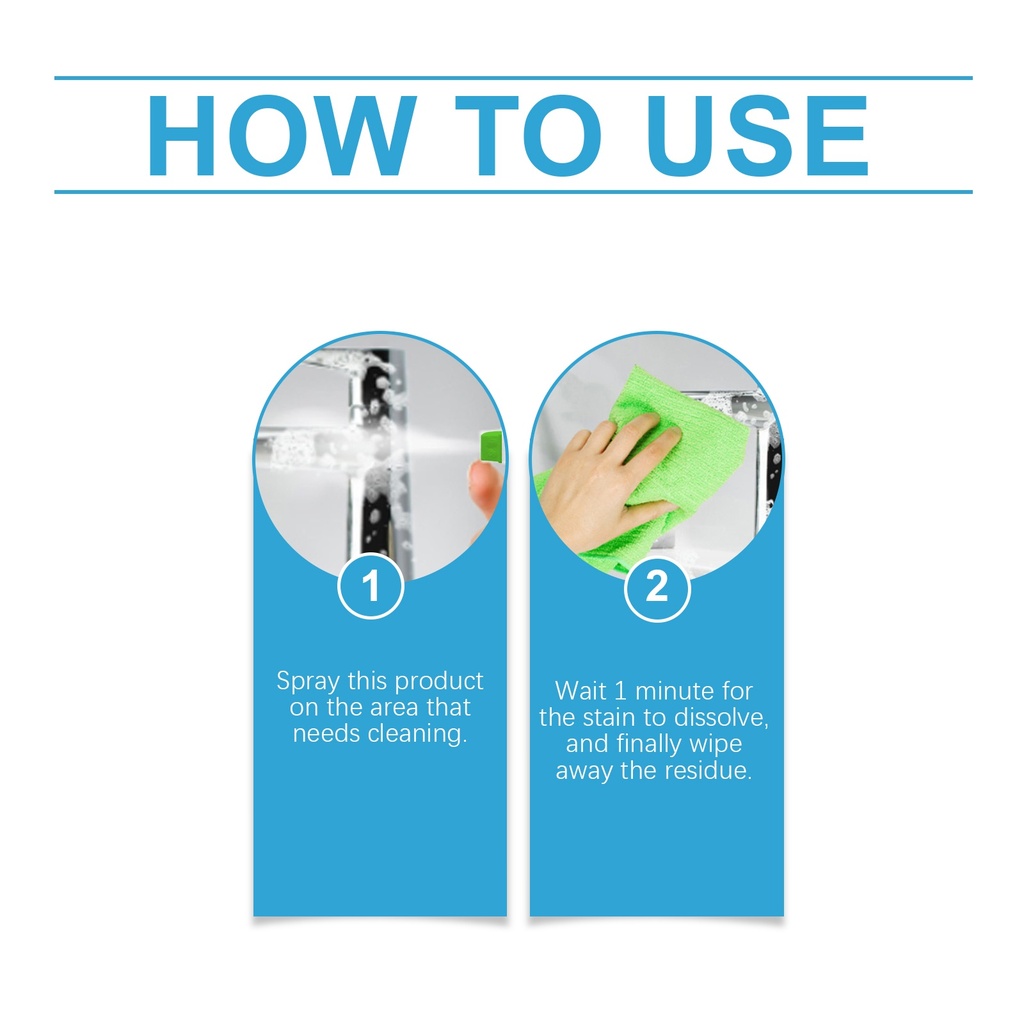 HOW TO USE

1

Spray this product on the area that needs cleaning.

2

Wait 1 minute for the stain to dissolve, and finally wipe away the residue.