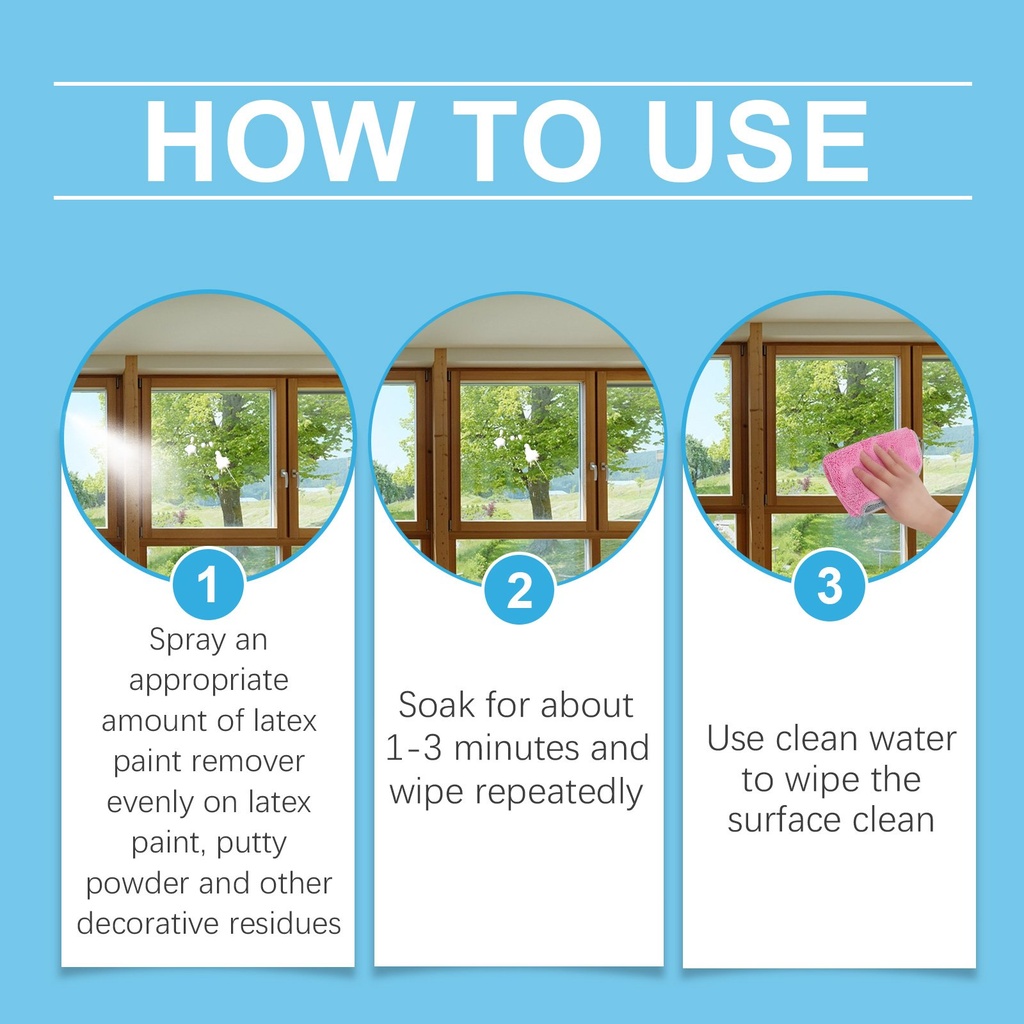 HOW TO USE

1
Spray an appropriate amount of latex paint remover evenly on latex paint, putty powder and other decorative residues

2
Soak for about 1-3 minutes and wipe repeatedly

3
Use clean water to wipe the surface clean