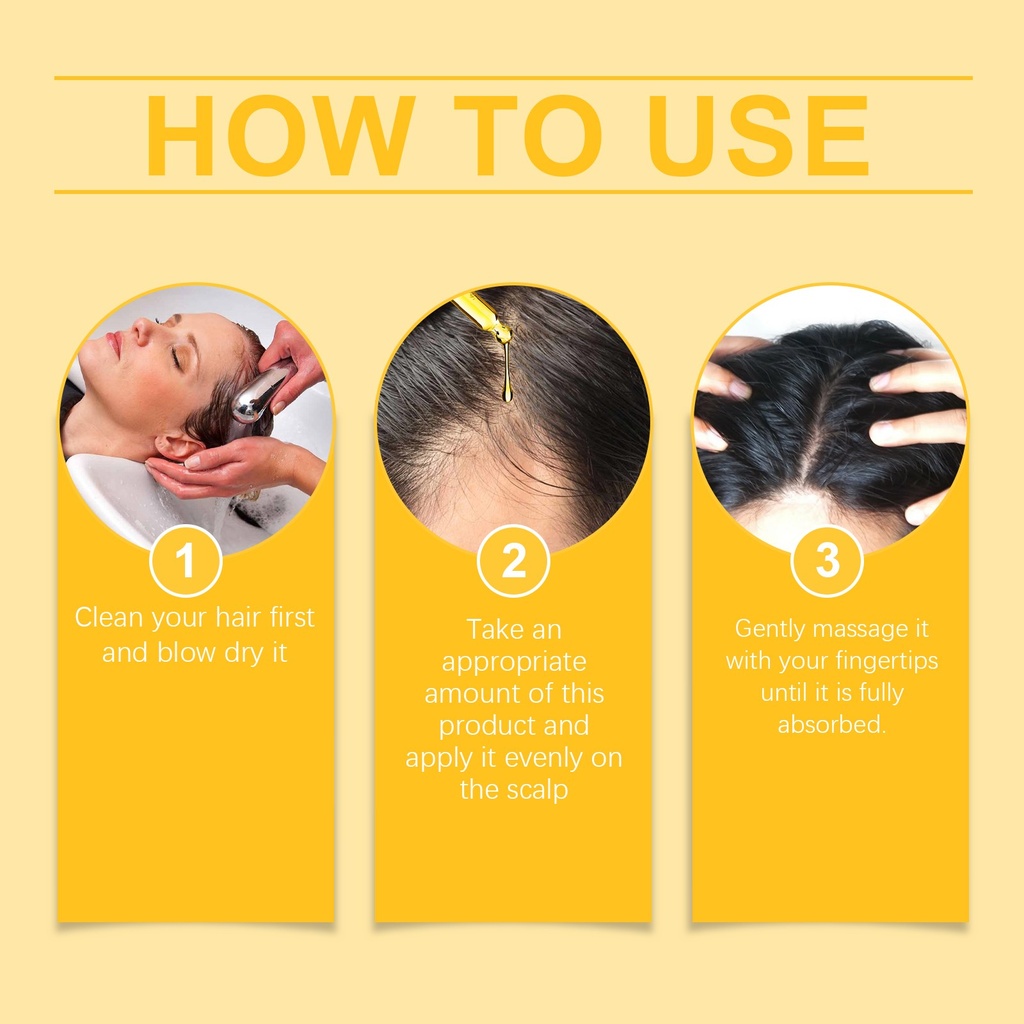 HOW TO USE

1
Clean your hair first and blow dry it

2
Take an appropriate amount of this product and apply it evenly on the scalp

3
Gently massage it with your fingertips until it is fully absorbed.