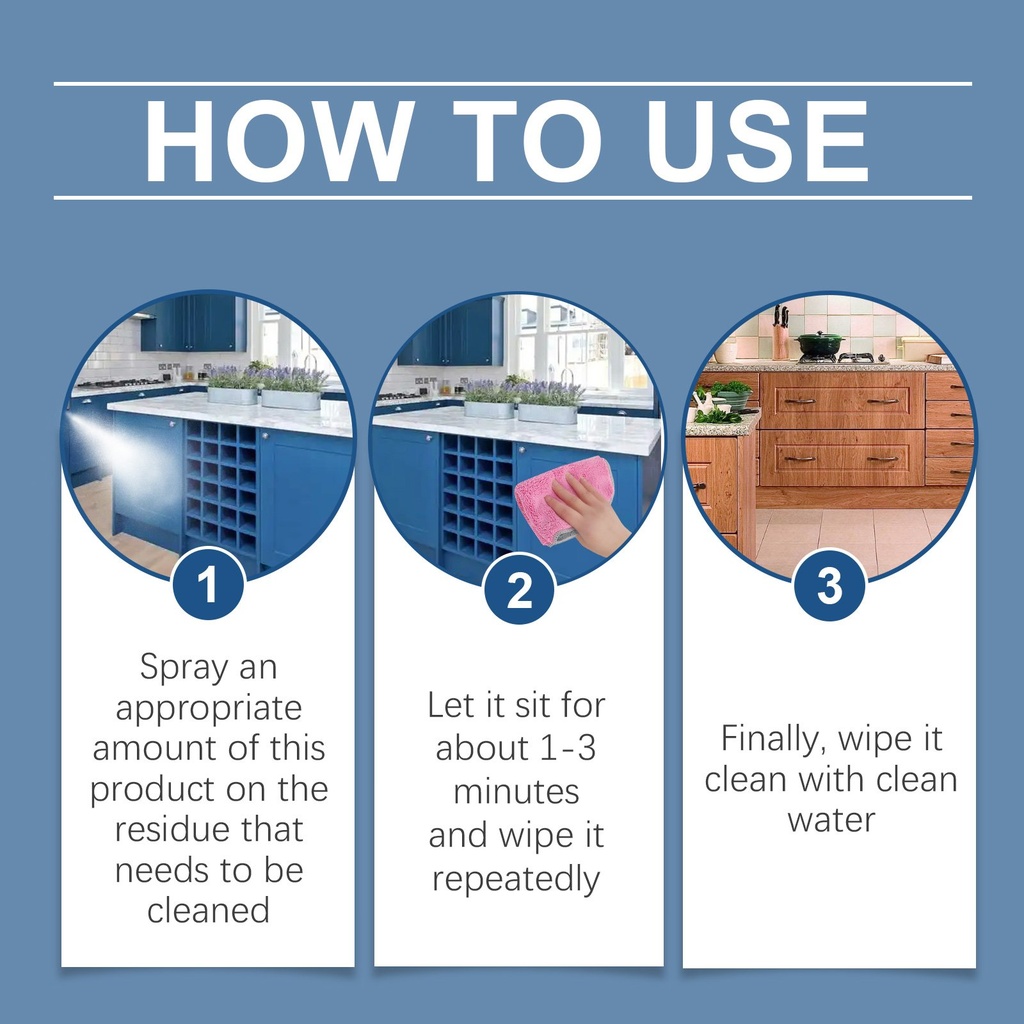 HOW TO USE

1

Spray an appropriate amount of this product on the residue that needs to be cleaned

2

Let it sit for about 1-3 minutes and wipe it repeatedly

3

Finally, wipe it clean with clean water