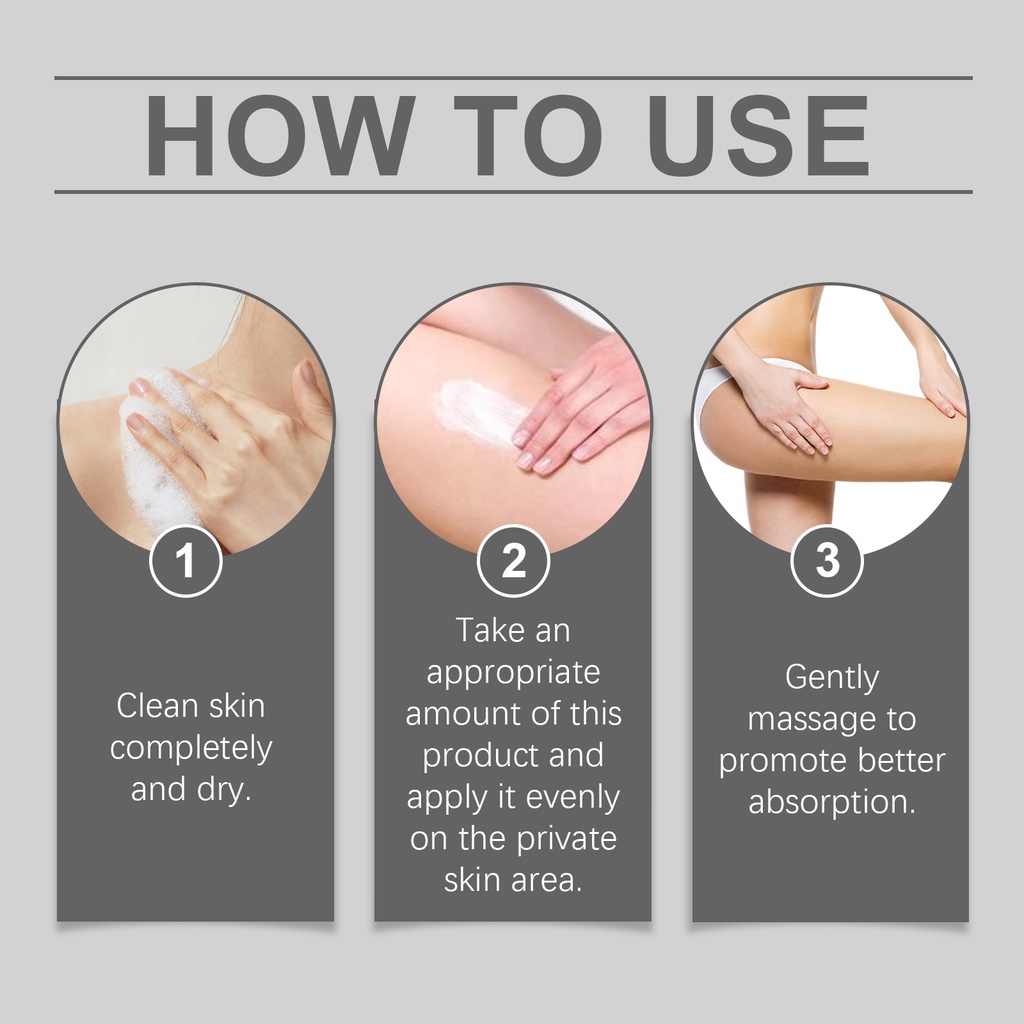 HOW TO USE

1

Clean skin completely and dry.

2

Take an appropriate amount of this product and apply it evenly on the private skin area.

3

Gently massage to promote better absorption.