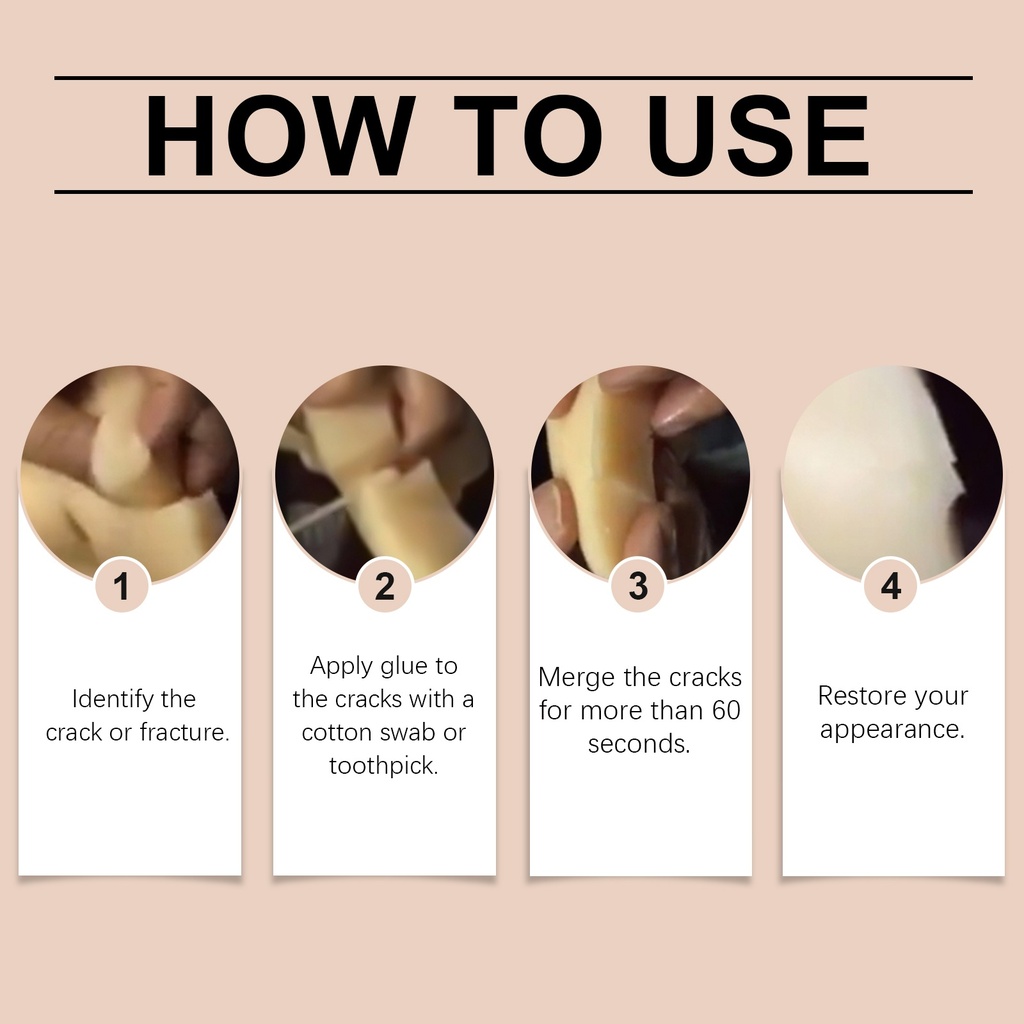 HOW TO USE

1

Identify the crack or fracture.

2

Apply glue to the cracks with a cotton swab or toothpick.

3

Merge the cracks for more than 60 seconds.

4

Restore your appearance.