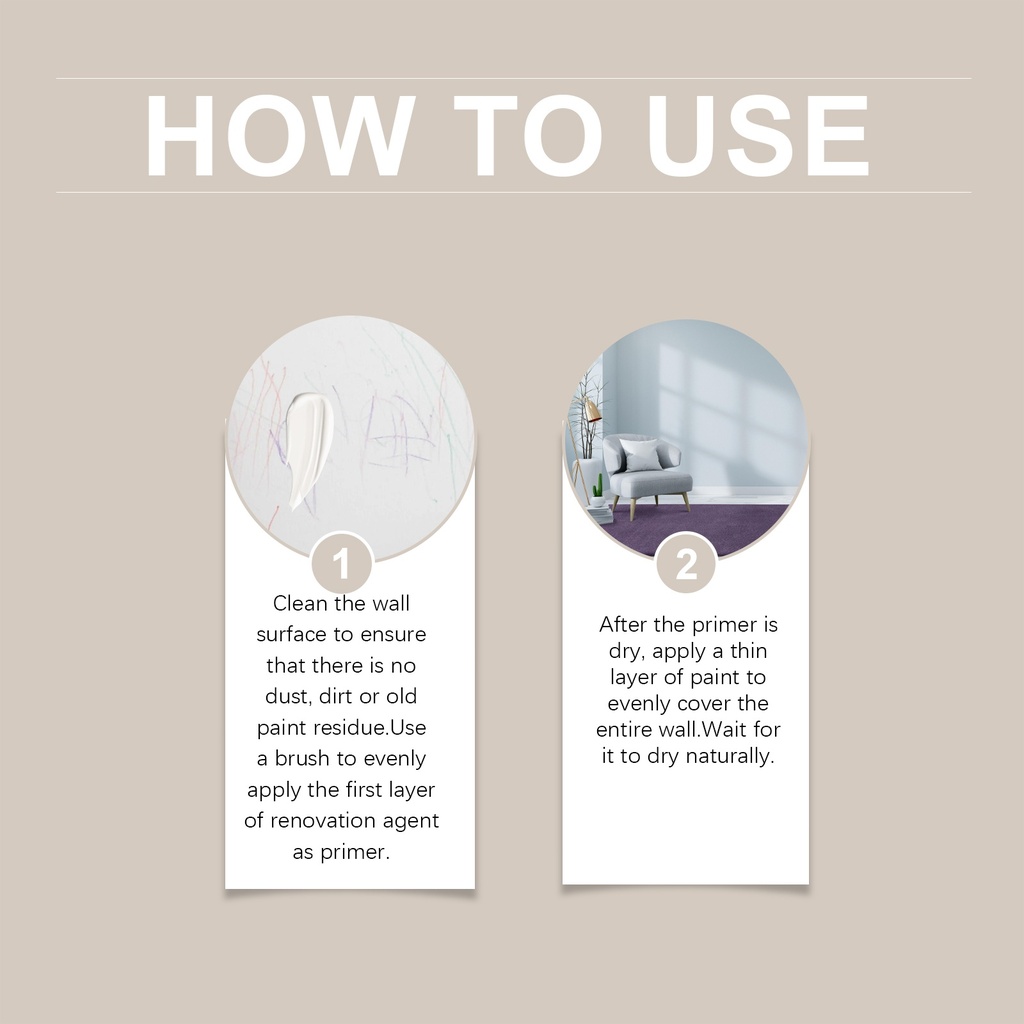 HOW TO USE

1

Clean the wall surface to ensure that there is no dust, dirt or old paint residue.Use a brush to evenly apply the first layer of renovation agent as primer.

2

After the primer is dry, apply a thin layer of paint to evenly cover the entire wall.Wait for it to dry naturally.