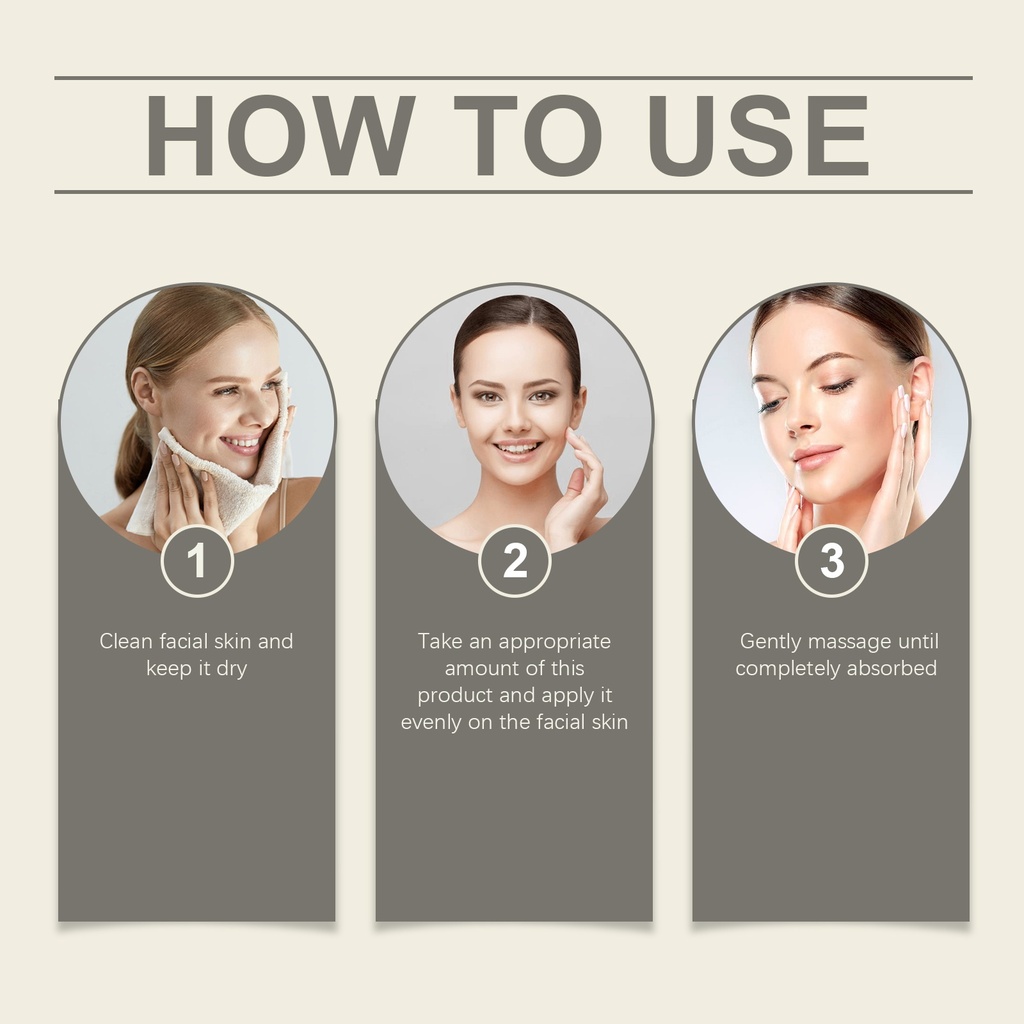 HOW TO USE

1

Clean facial skin and keep it dry

2

Take an appropriate amount of this product and apply it evenly on the facial skin

3

Gently massage until completely absorbed