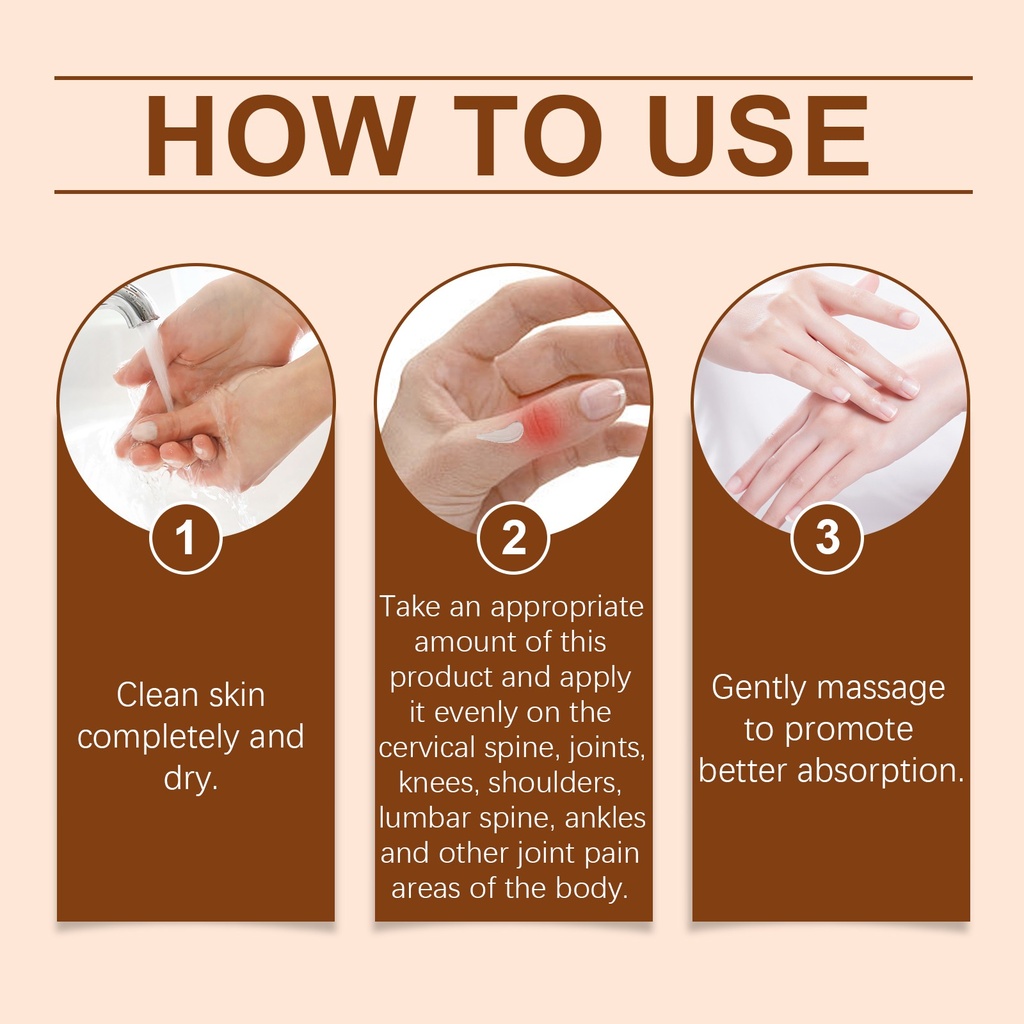 HOW TO USE

1

Clean skin completely and dry.

2

Take an appropriate amount of this product and apply it evenly on the cervical spine, joints, knees, shoulders, lumbar spine, ankles and other joint pain areas of the body.

3

Gently massage to promote better absorption.