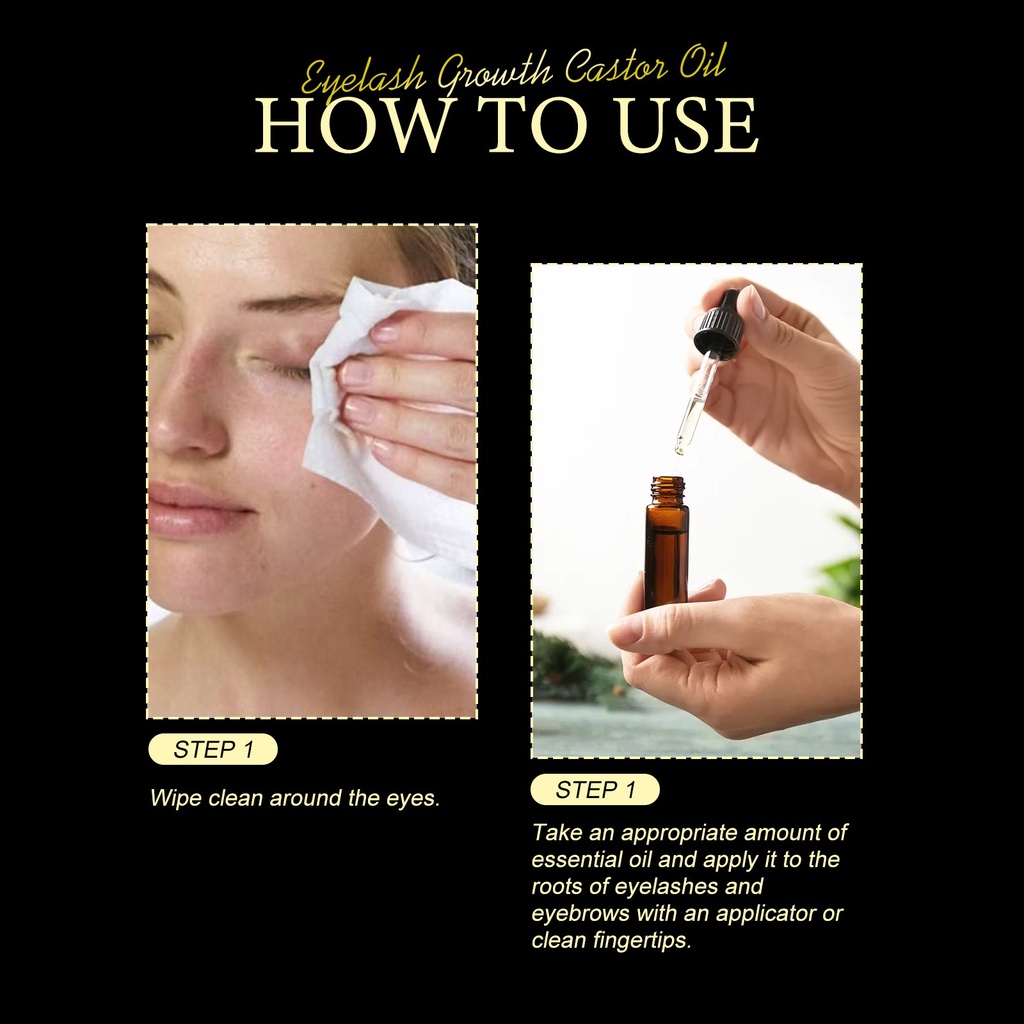 Eyelash Growth Castor Oil
HOW TO USE

STEP 1

Wipe clean around the eyes.

STEP 1

Take an appropriate amount of essential oil and apply it to the roots of eyelashes and eyebrows with an applicator or clean fingertips.