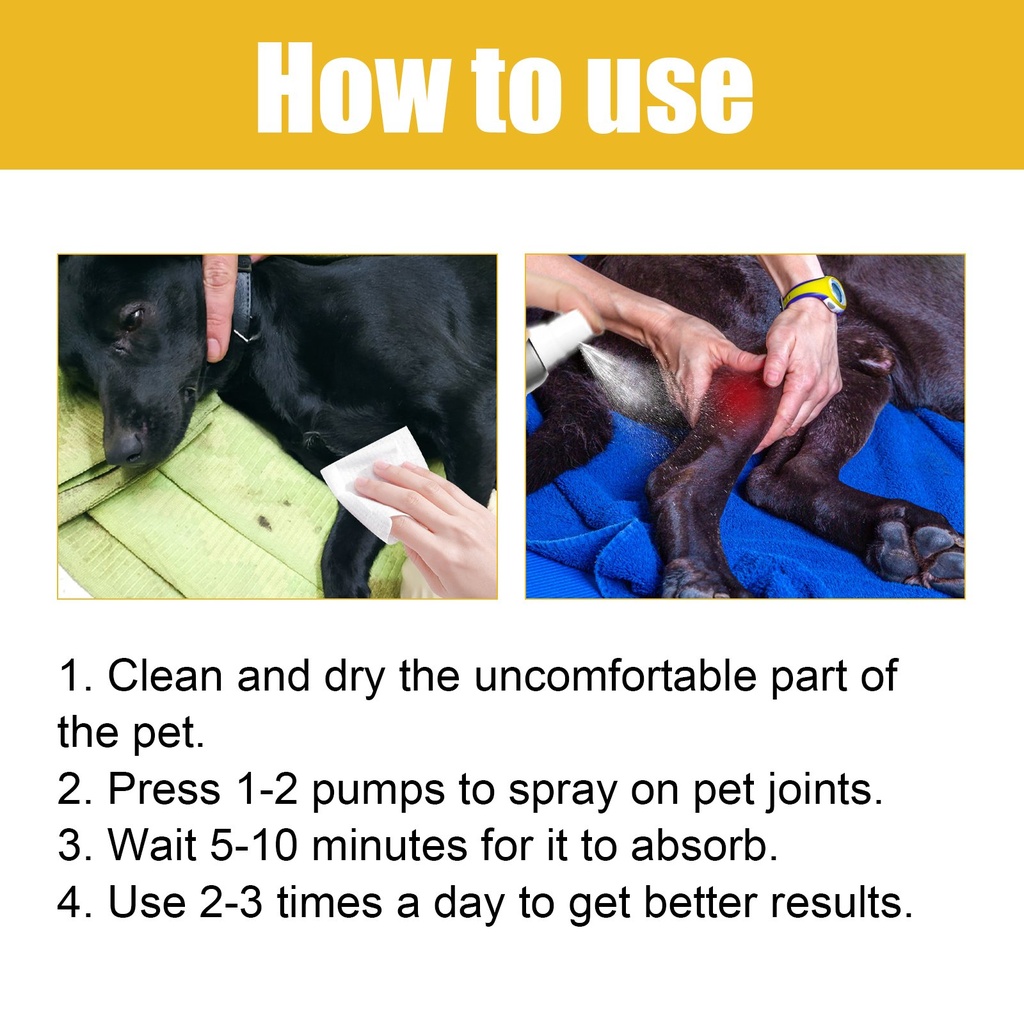 How to use

1. Clean and dry the uncomfortable part of the pet.
2. Press 1-2 pumps to spray on pet joints.
3. Wait 5-10 minutes for it to absorb.
4. Use 2-3 times a day to get better results.