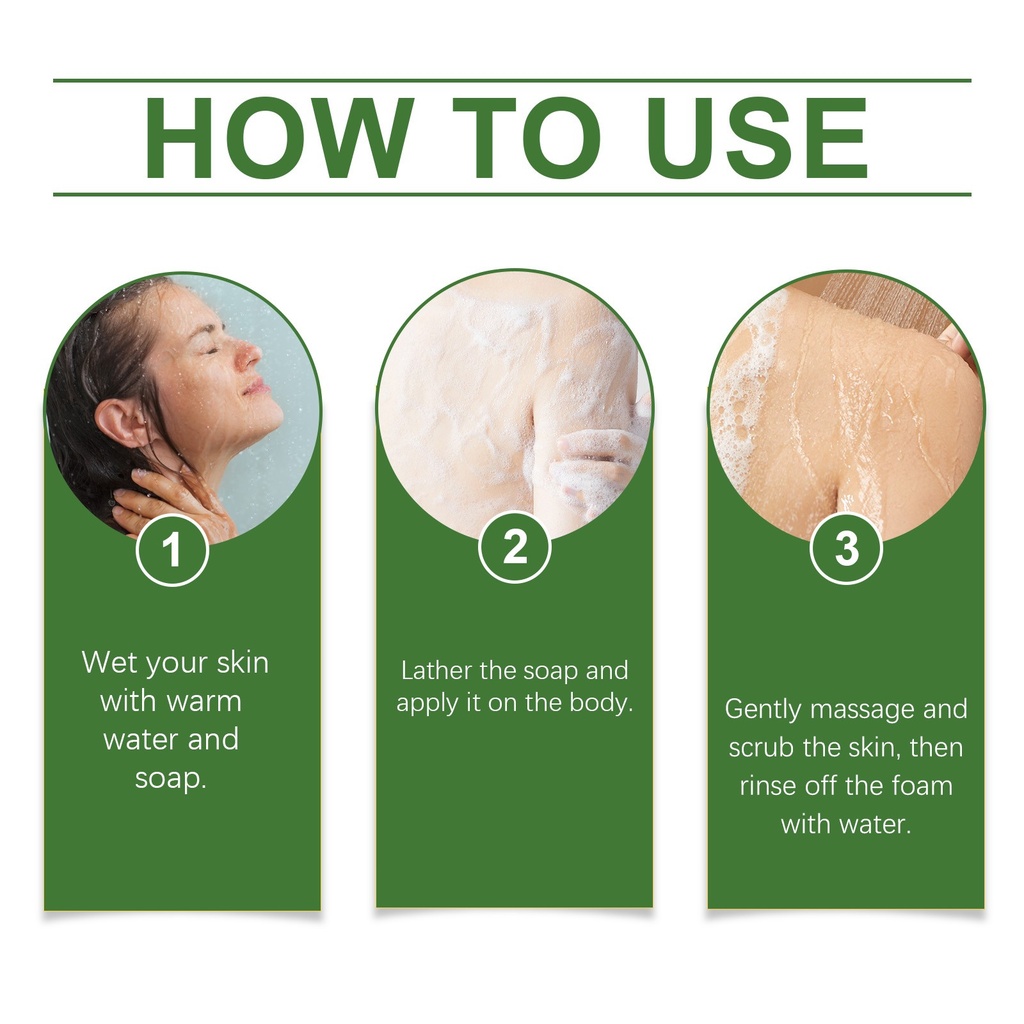 HOW TO USE

1

Wet your skin with warm water and soap.

2

Lather the soap and apply it on the body.

3

Gently massage and scrub the skin, then rinse off the foam with water.