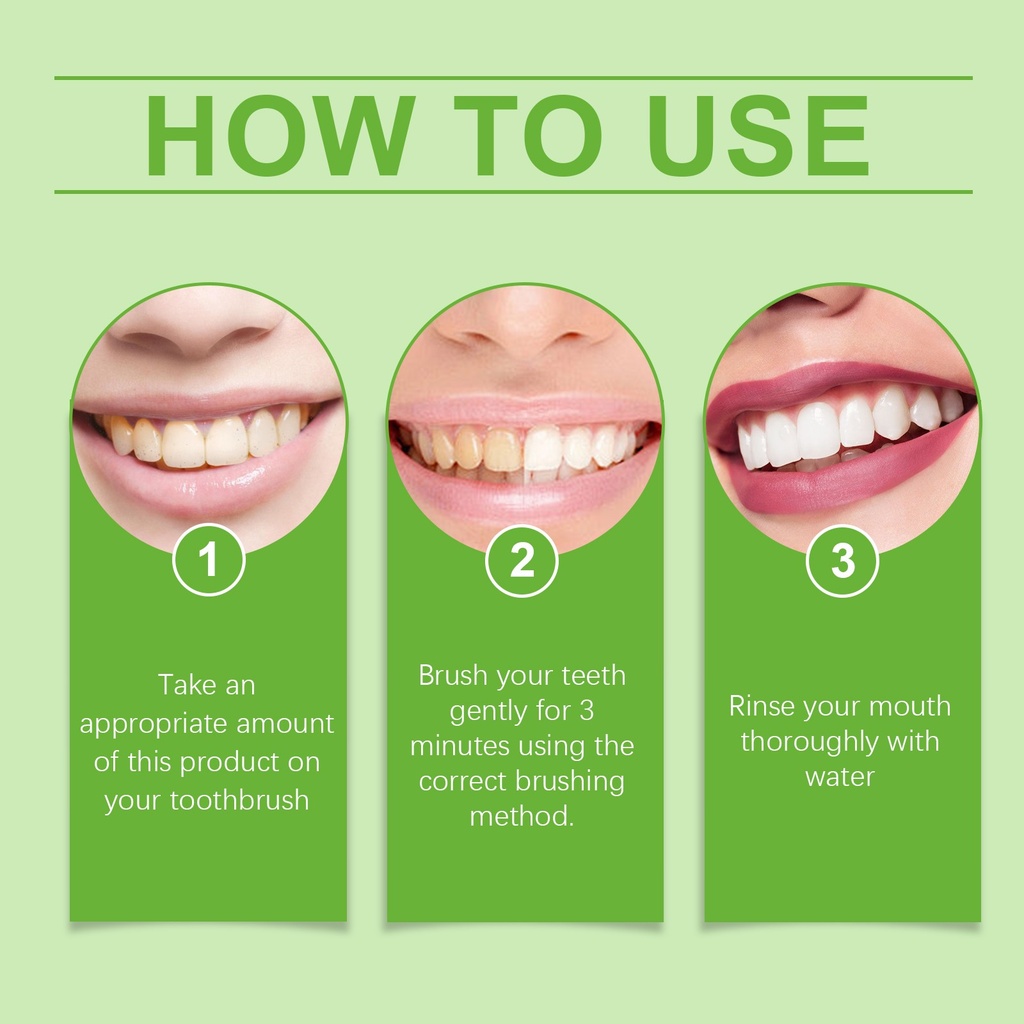 HOW TO USE

1

Take an appropriate amount of this product on your toothbrush

2

Brush your teeth gently for 3 minutes using the correct brushing method.

3

Rinse your mouth thoroughly with water