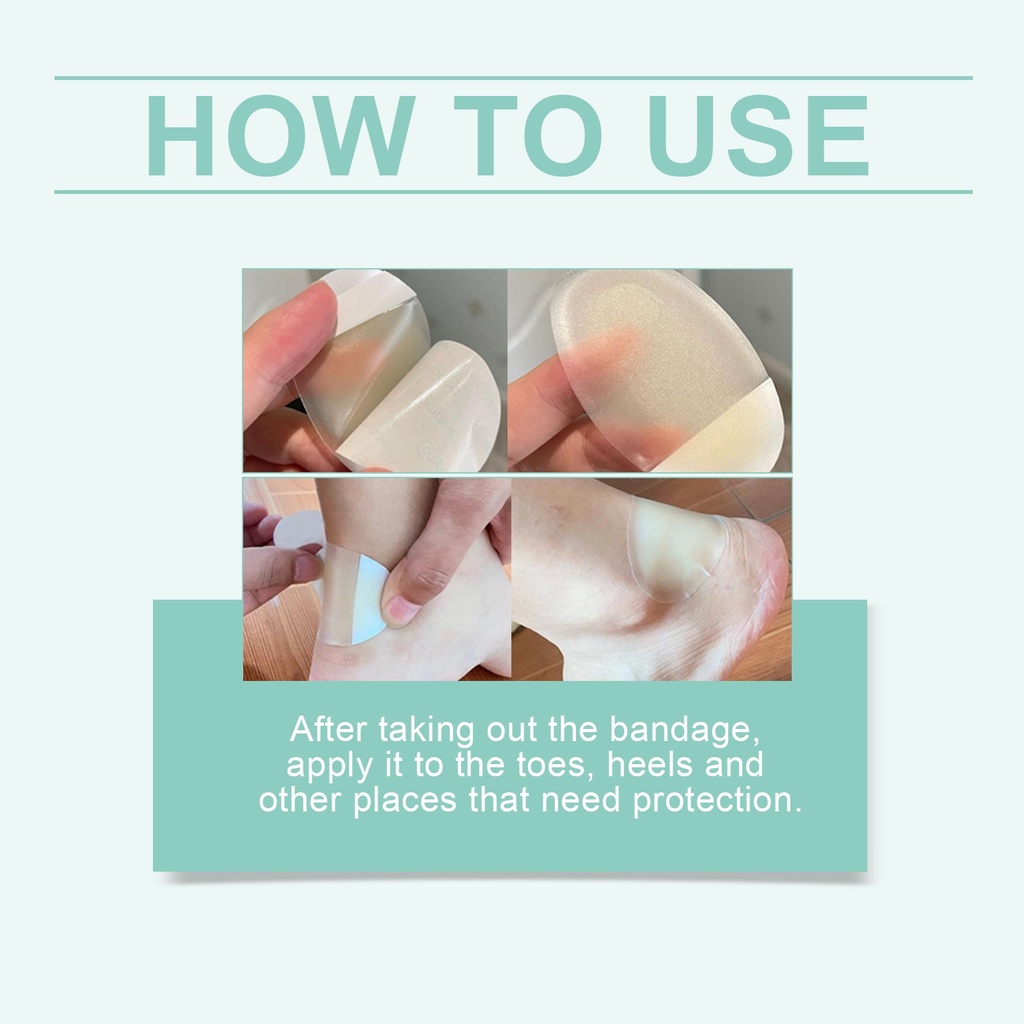 HOW TO USE

After taking out the bandage, apply it to the toes, heels and other places that need protection.