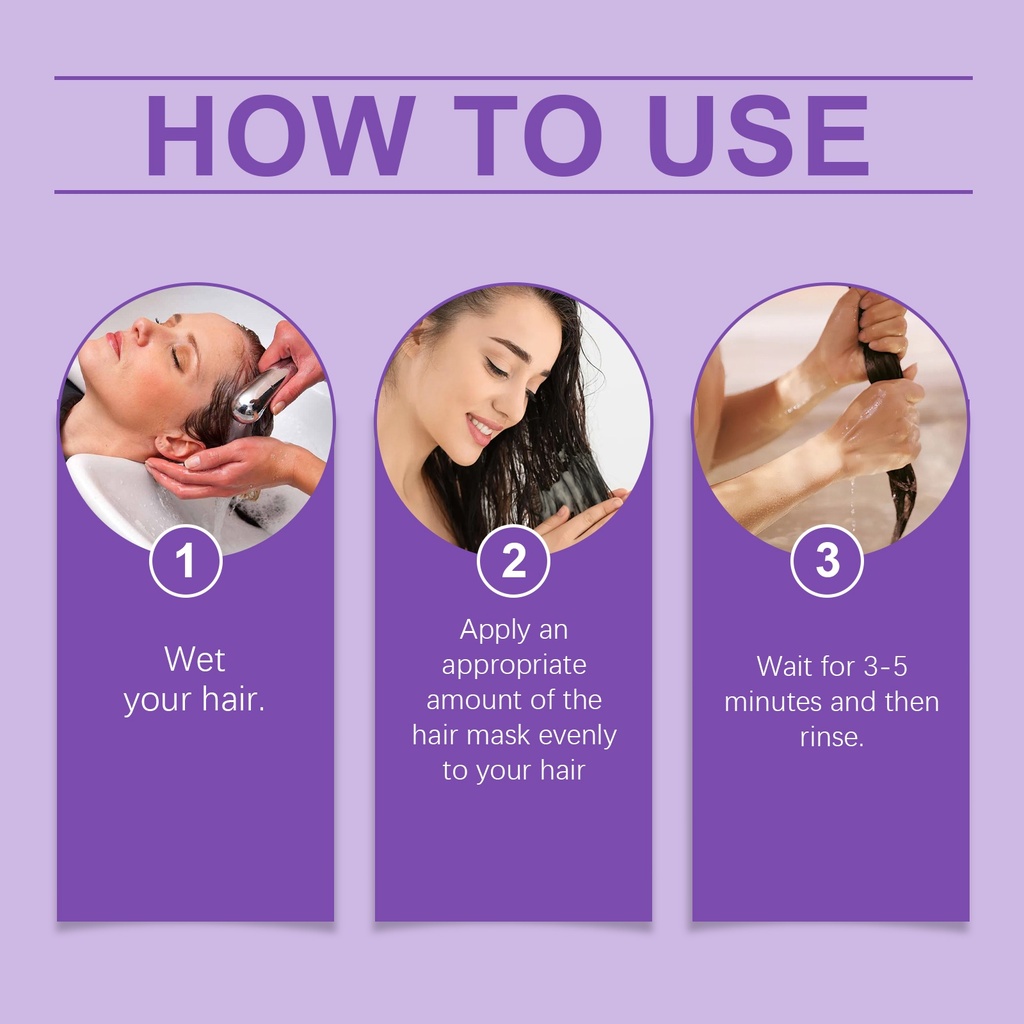 HOW TO USE

1

Wet your hair.

2

Apply an appropriate amount of the hair mask evenly to your hair

3

Wait for 3-5 minutes and then rinse.