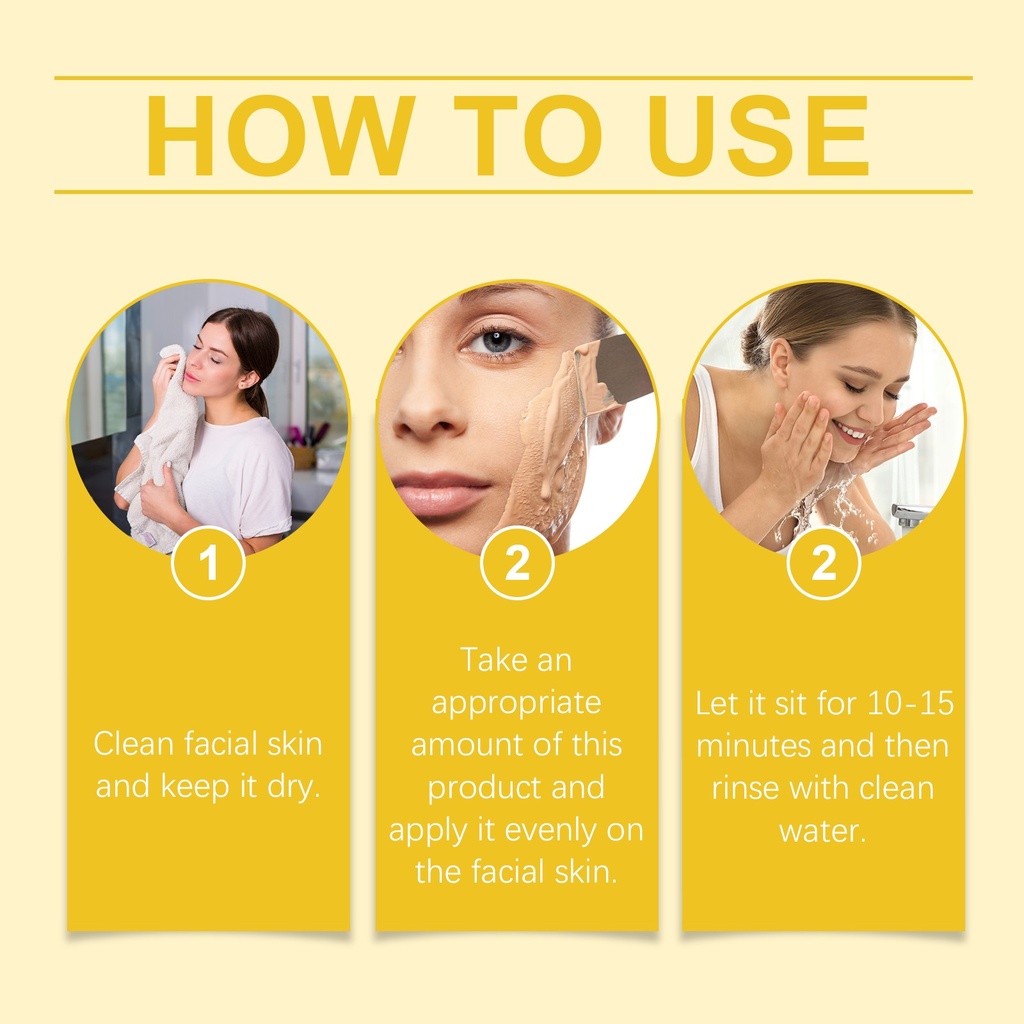 HOW TO USE

1

Clean facial skin and keep it dry.

2

Take an appropriate amount of this product and apply it evenly on the facial skin.

2

Let it sit for 10-15 minutes and then rinse with clean water.