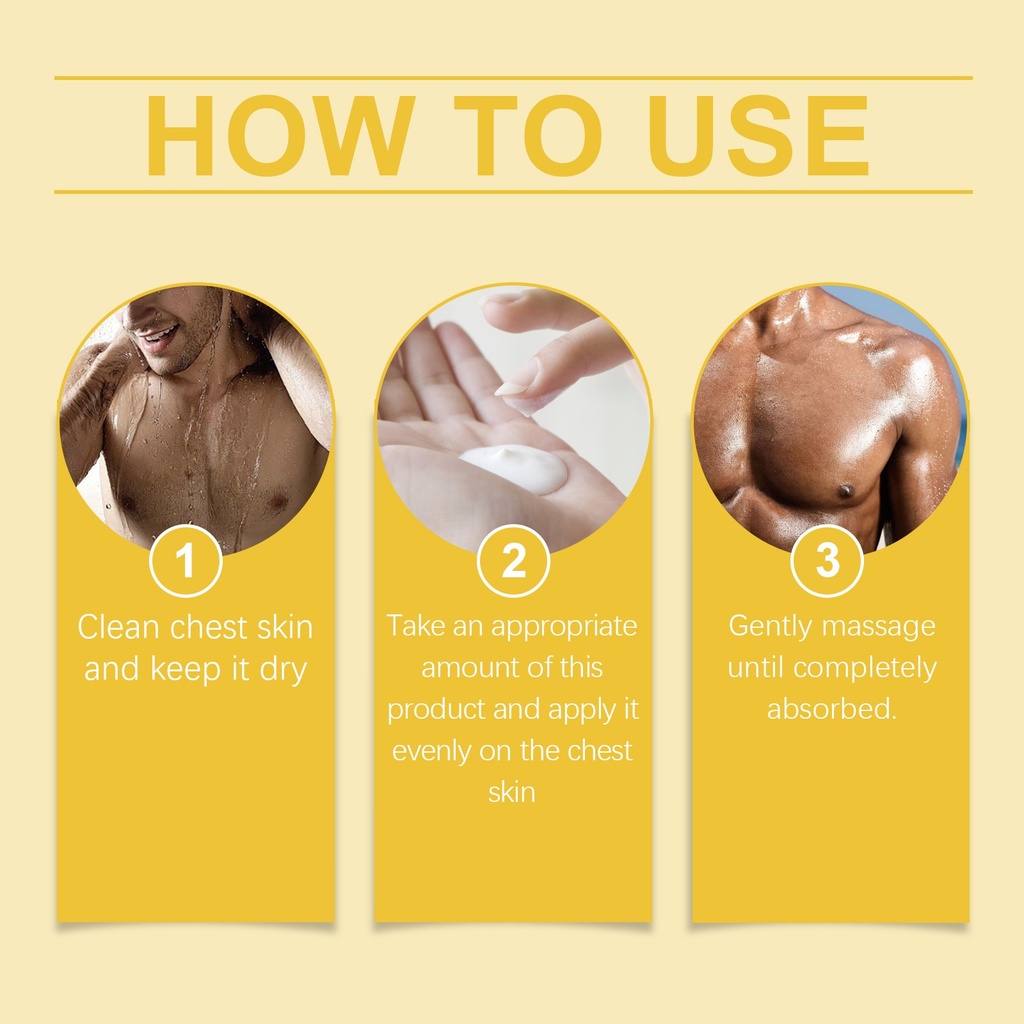 HOW TO USE

1
Clean chest skin and keep it dry

2
Take an appropriate amount of this product and apply it evenly on the chest skin

3
Gently massage until completely absorbed.