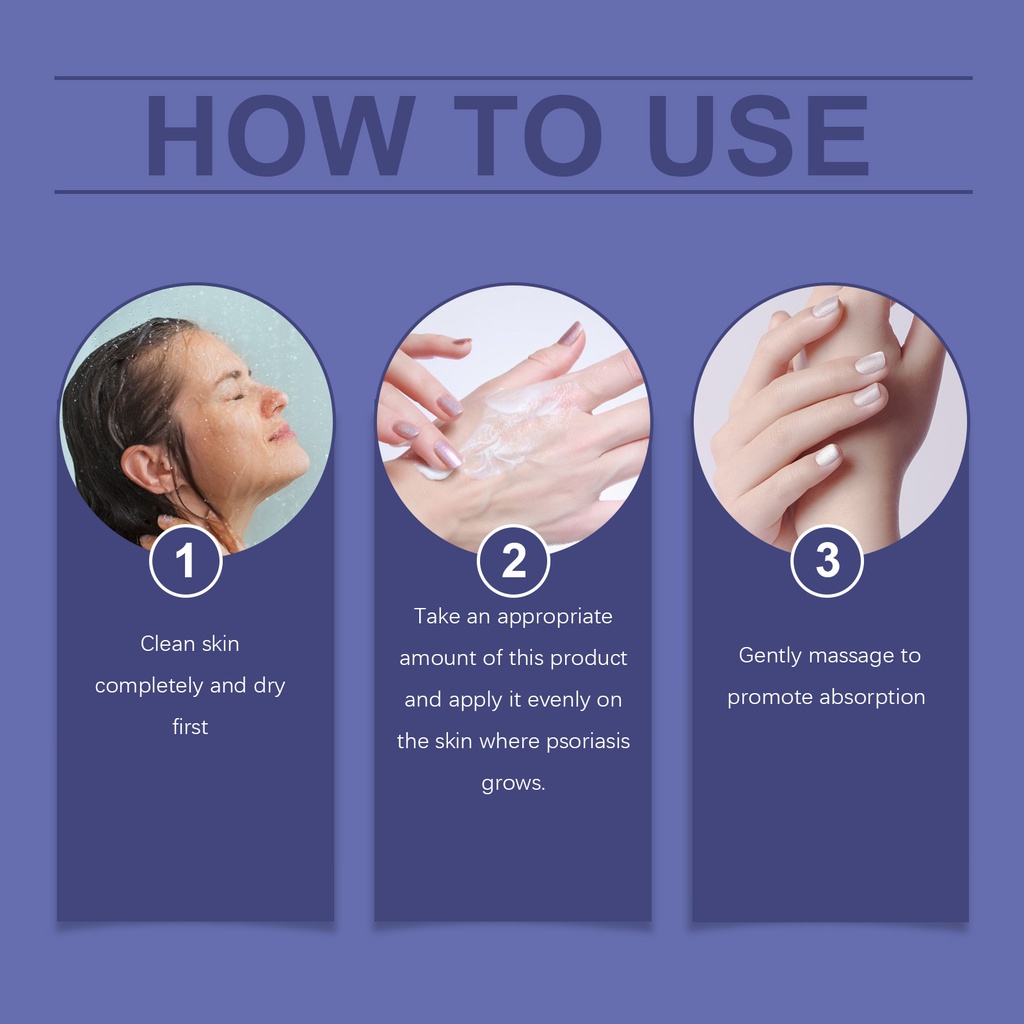 HOW TO USE

1

Clean skin completely and dry first

2

Take an appropriate amount of this product and apply it evenly on the skin where psoriasis grows.

3

Gently massage to promote absorption