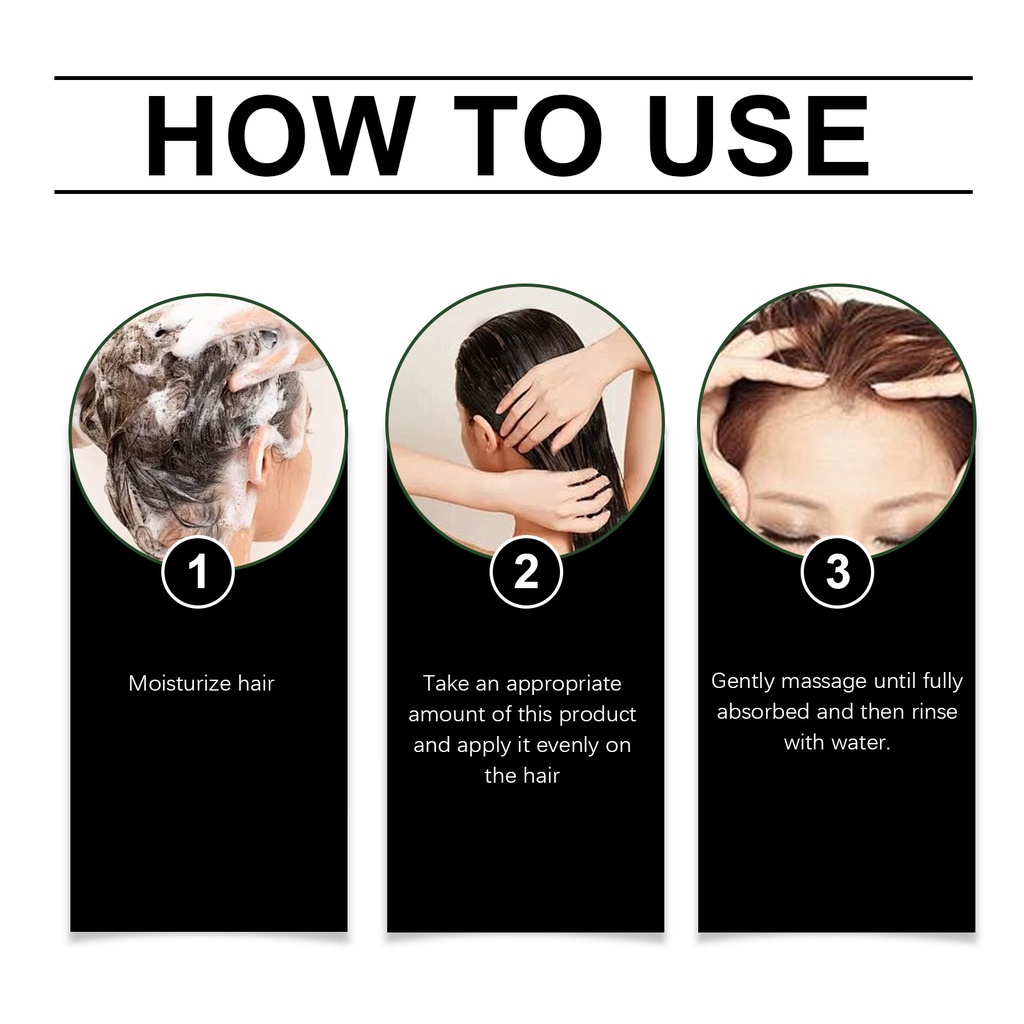 HOW TO USE

1

Moisturize hair

2

Take an appropriate amount of this product and apply it evenly on the hair

3

Gently massage until fully absorbed and then rinse with water.