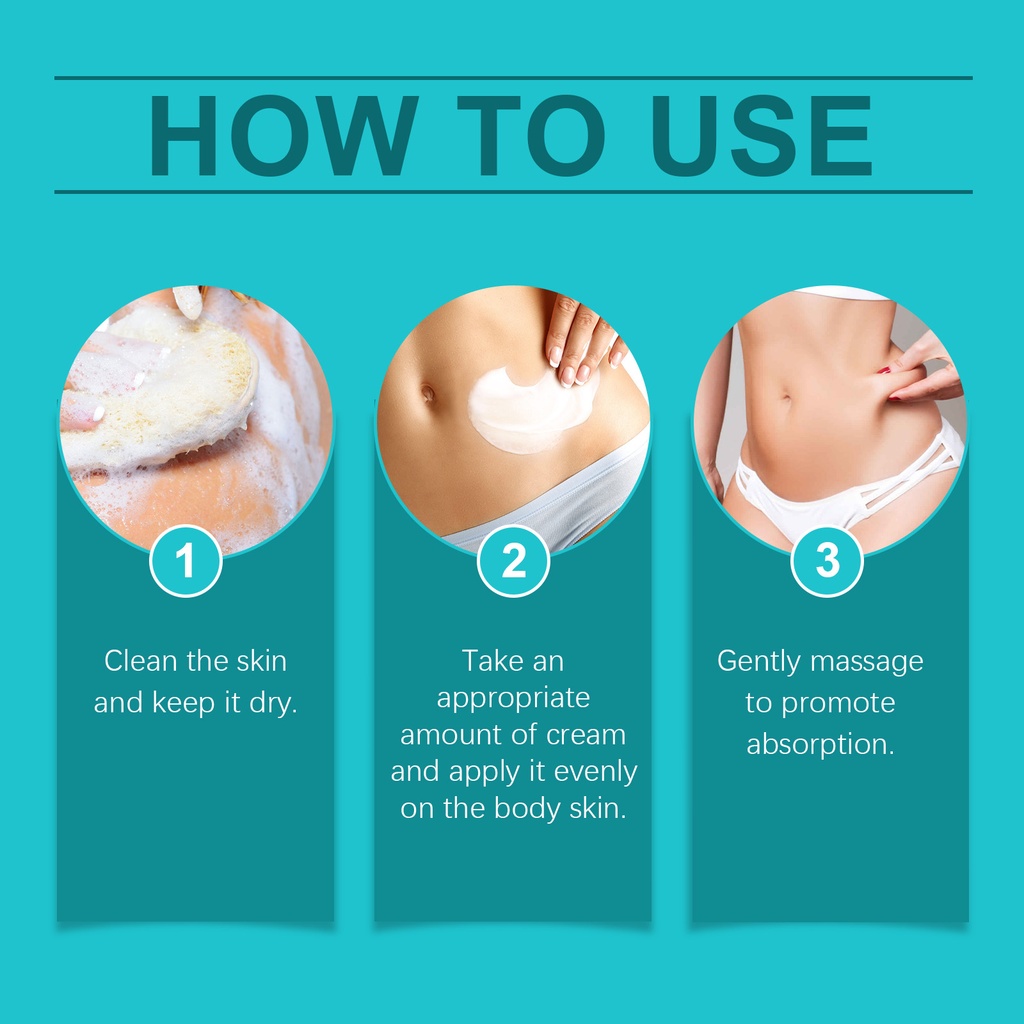 HOW TO USE

1

Clean the skin and keep it dry.

2

Take an appropriate amount of cream and apply it evenly on the body skin.

3

Gently massage to promote absorption.