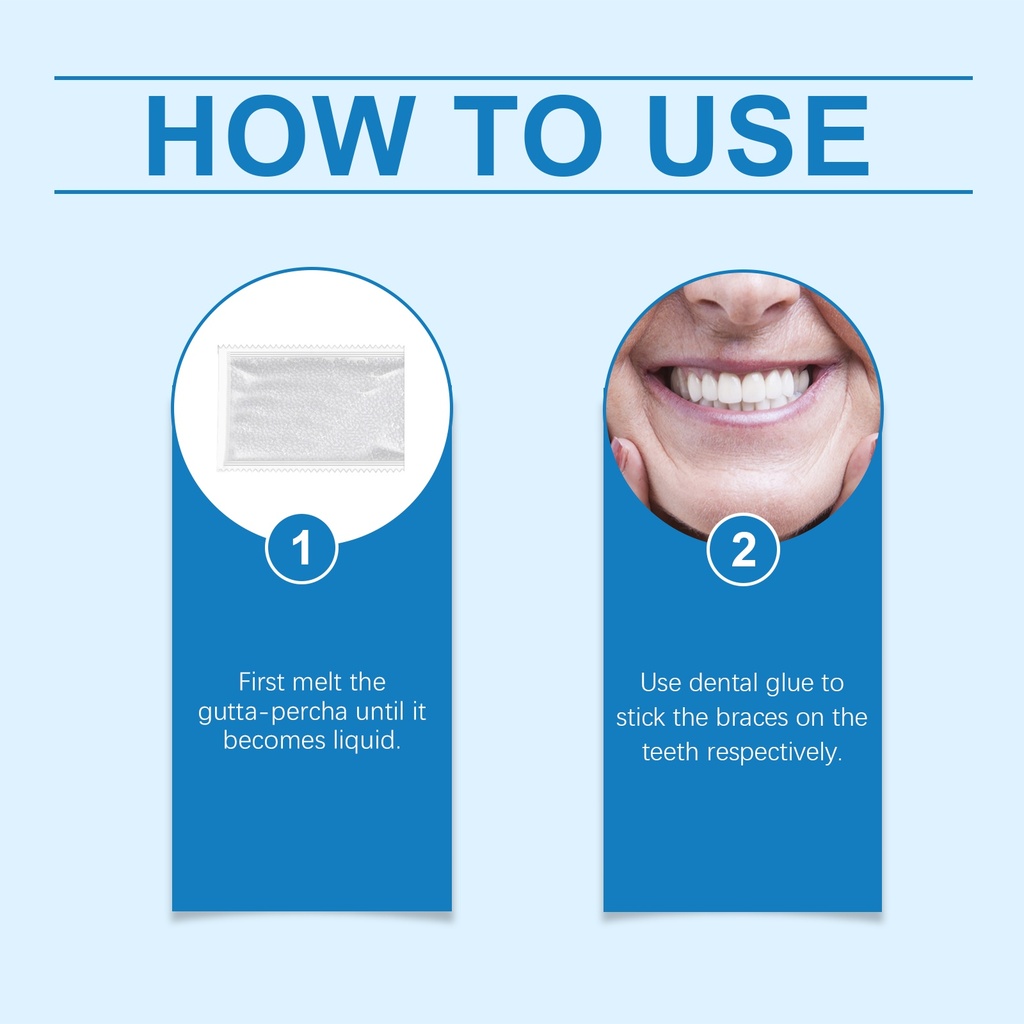 HOW TO USE

1

First melt the gutta-percha until it becomes liquid.

2

Use dental glue to stick the braces on the teeth respectively.