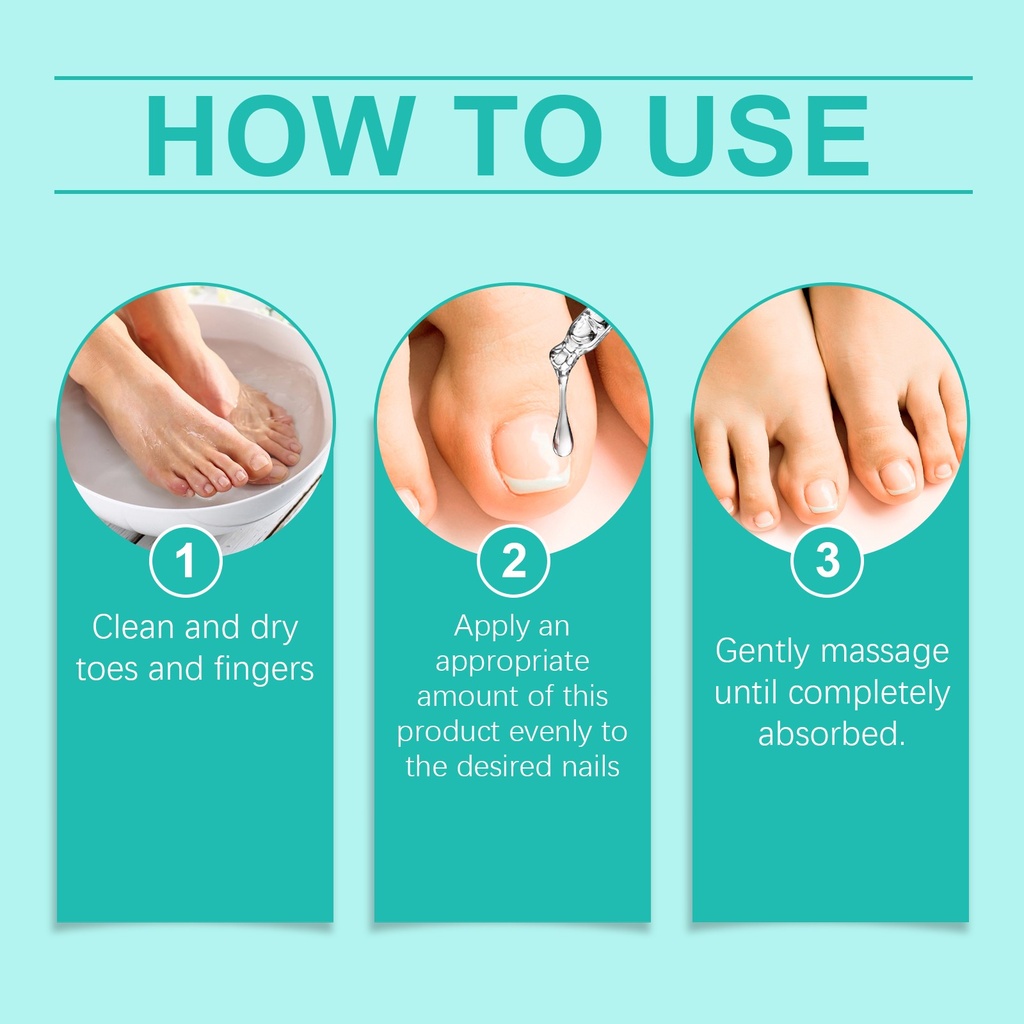 HOW TO USE

1
Clean and dry toes and fingers

2
Apply an appropriate amount of this product evenly to the desired nails

3
Gently massage until completely absorbed.