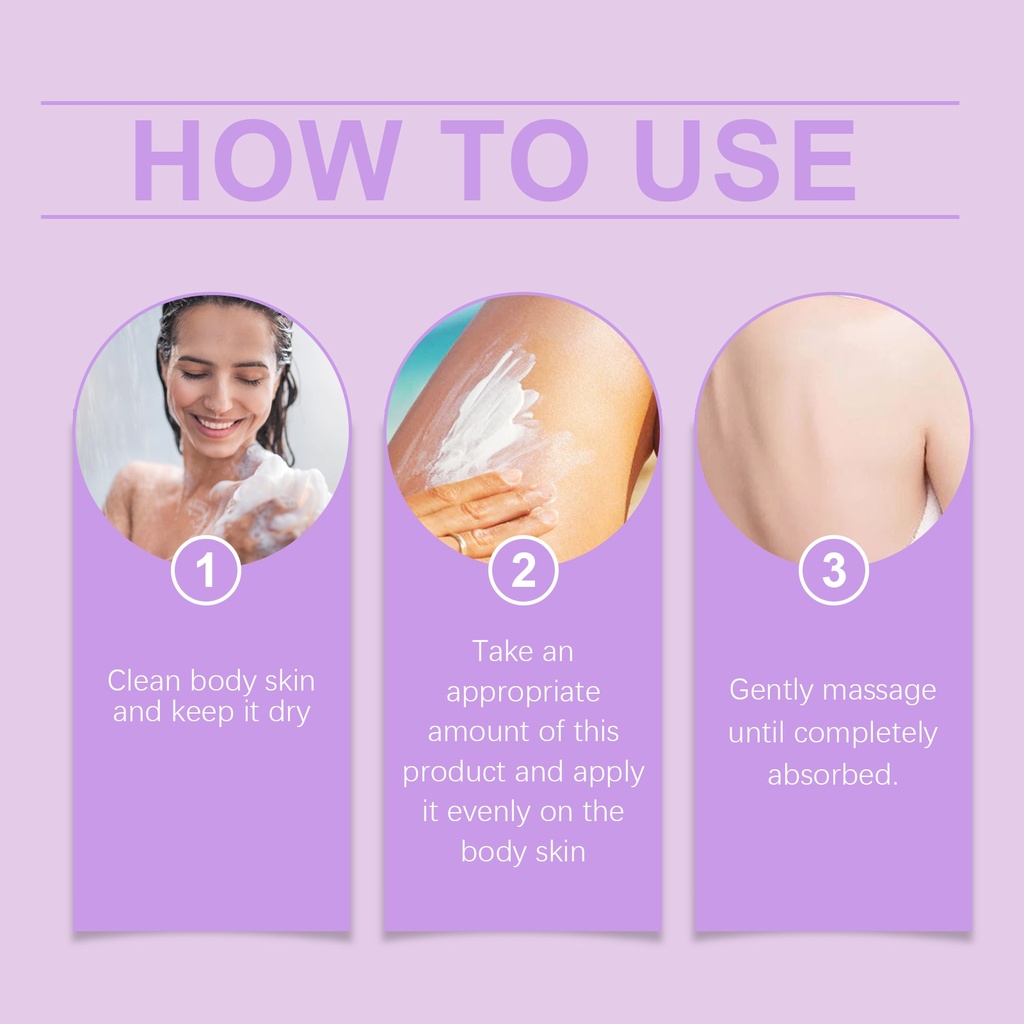 HOW TO USE

1

Clean body skin and keep it dry

2

Take an appropriate amount of this product and apply it evenly on the body skin

3

Gently massage until completely absorbed.