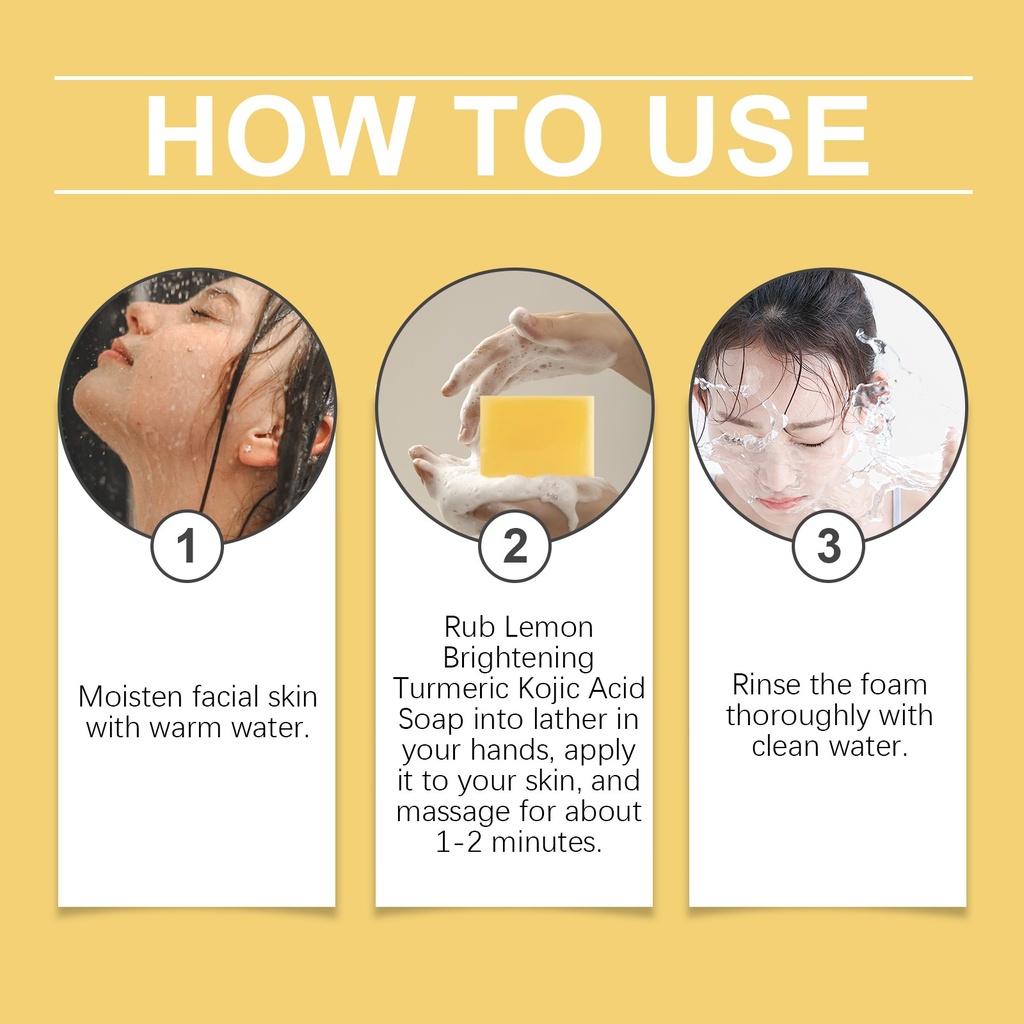 HOW TO USE

1

Moisten facial skin with warm water.

2

Rub Lemon Brightening Turmeric Kojic Acid Soap into lather in your hands, apply it to your skin, and massage for about 1-2 minutes.

3

Rinse the foam thoroughly with clean water.