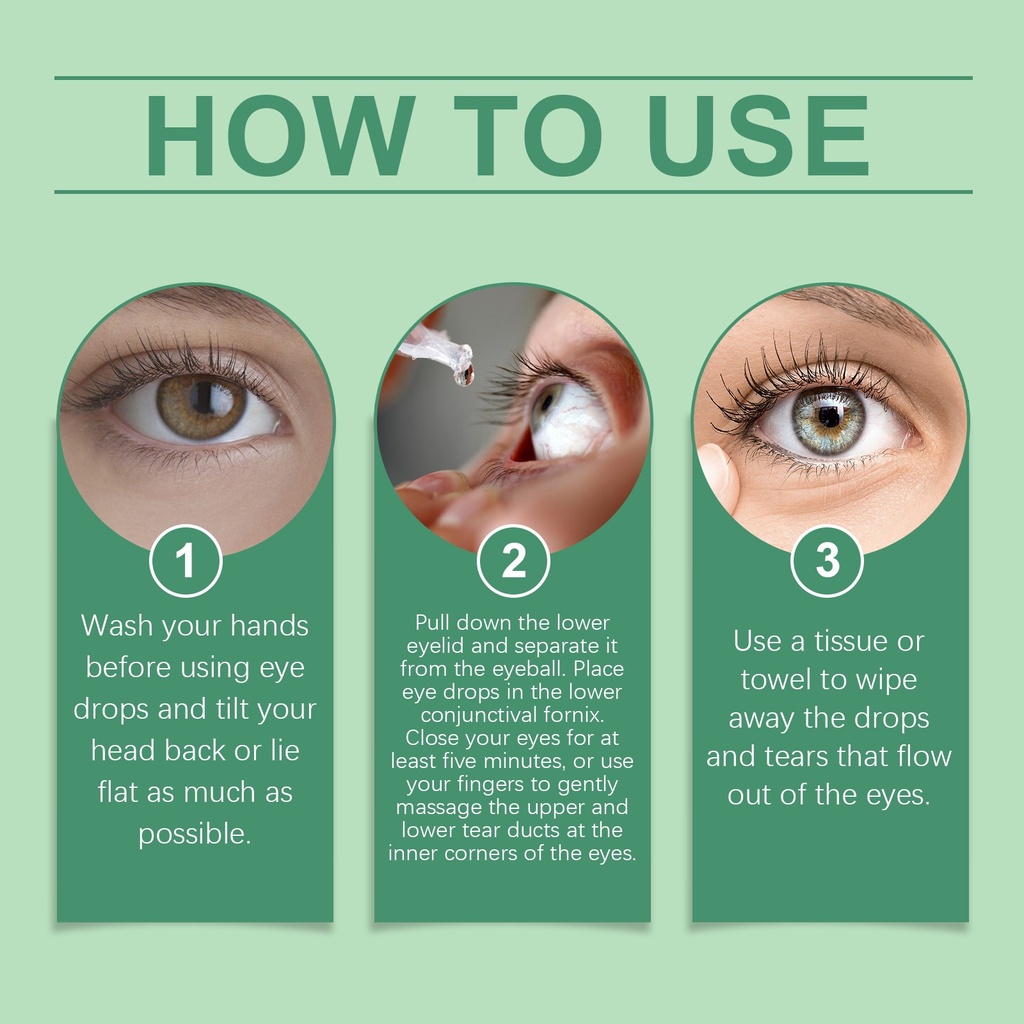 HOW TO USE

1

Wash your hands before using eye drops and tilt your head back or lie flat as much as possible.

2

Pull down the lower eyelid and separate it from the eyeball. Place eye drops in the lower conjunctival fornix. Close your eyes for at least five minutes, or use your fingers to gently massage the upper and lower tear ducts at the inner corners of the eyes.

3

Use a tissue or towel to wipe away the drops and tears that flow out of the eyes.