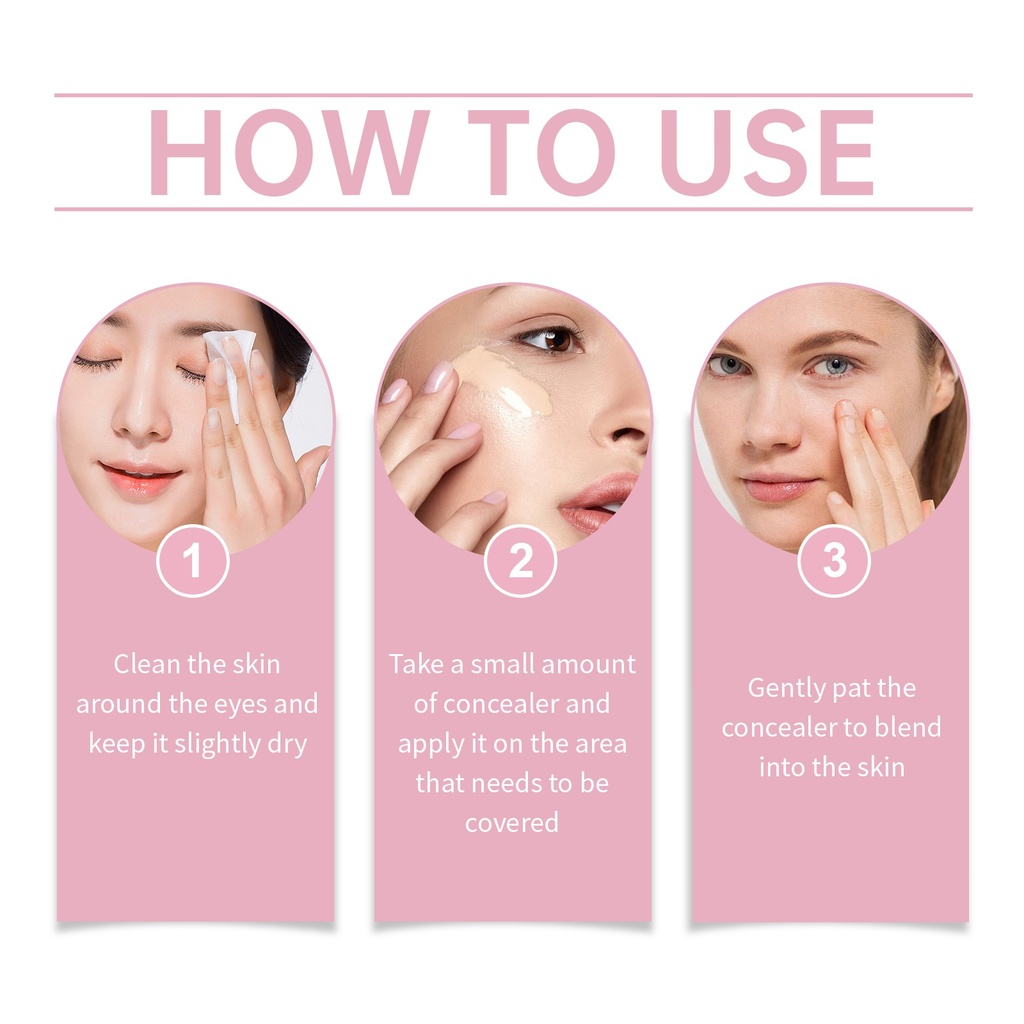 HOW TO USE

1

Clean the skin around the eyes and keep it slightly dry

2

Take a small amount of concealer and apply it on the area that needs to be covered

3

Gently pat the concealer to blend into the skin