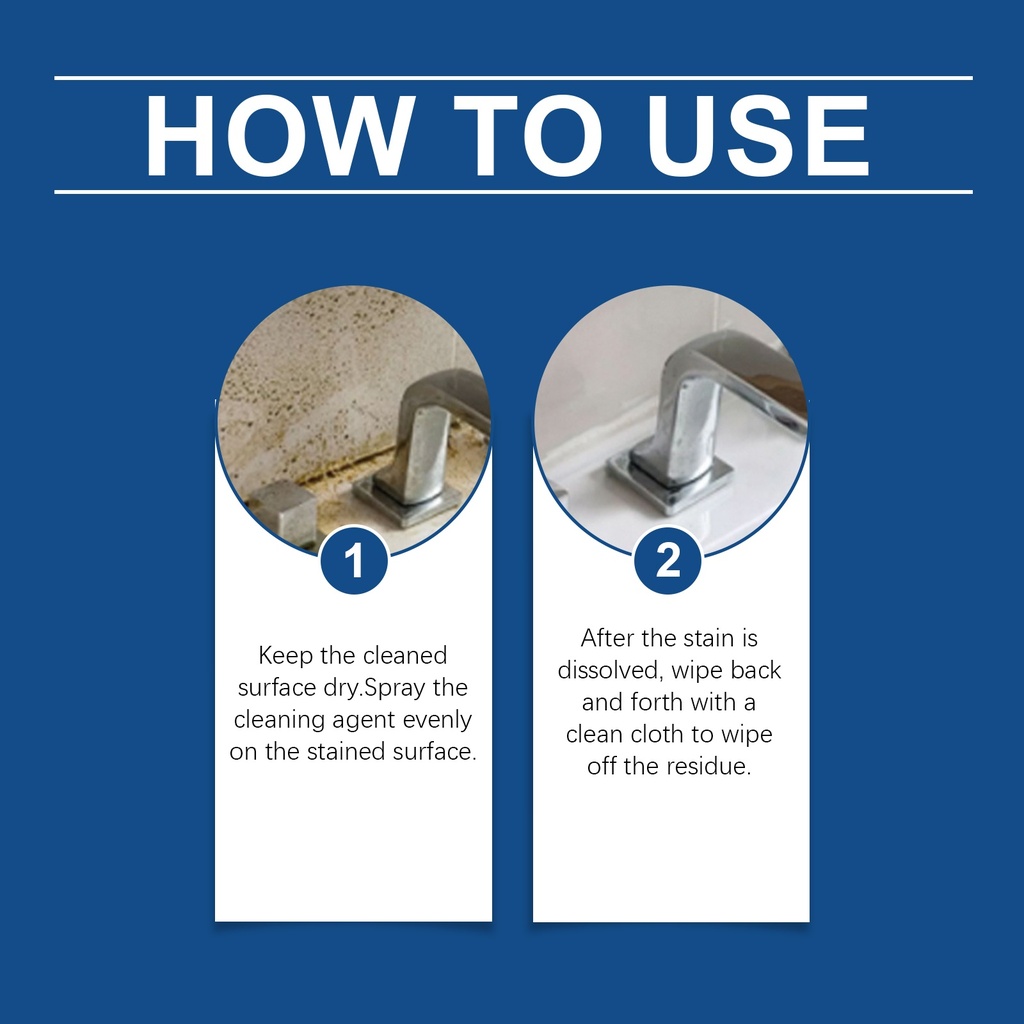 HOW TO USE

1

Keep the cleaned surface dry.Spray the cleaning agent evenly on the stained surface.

2

After the stain is dissolved, wipe back and forth with a clean cloth to wipe off the residue.