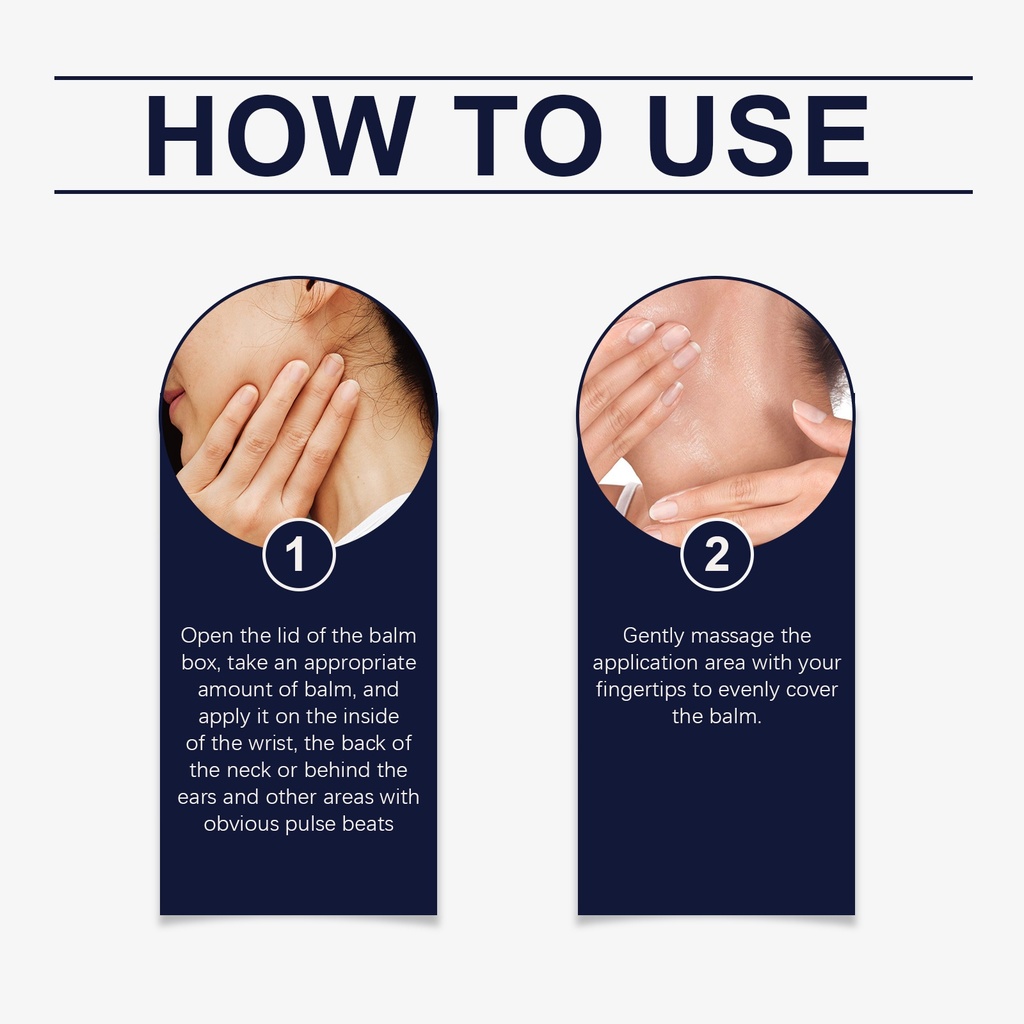 HOW TO USE

1

Open the lid of the balm box, take an appropriate amount of balm, and apply it on the inside of the wrist, the back of the neck or behind the ears and other areas with obvious pulse beats

2

Gently massage the application area with your fingertips to evenly cover the balm.