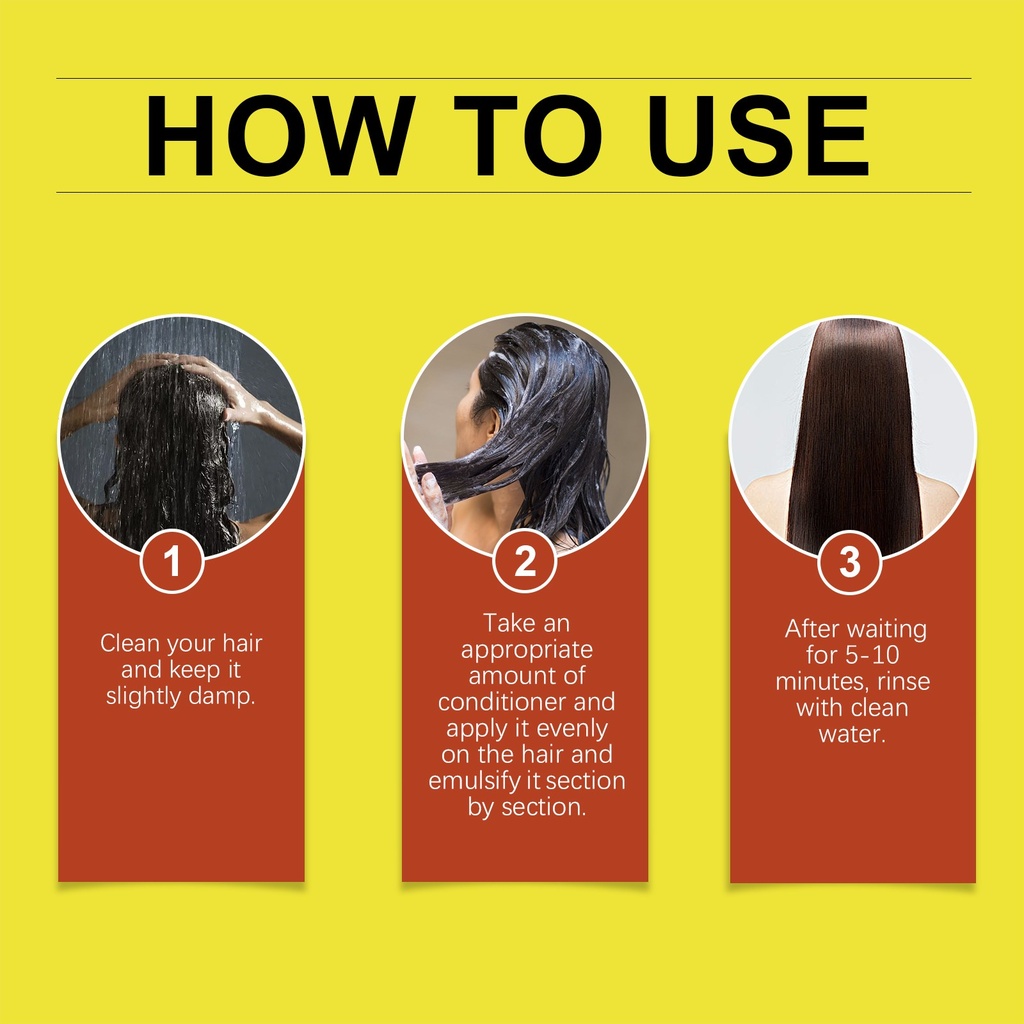 HOW TO USE

1

Clean your hair and keep it slightly damp.

2

Take an appropriate amount of conditioner and apply it evenly on the hair and emulsify it section by section.

3

After waiting for 5-10 minutes, rinse with clean water.