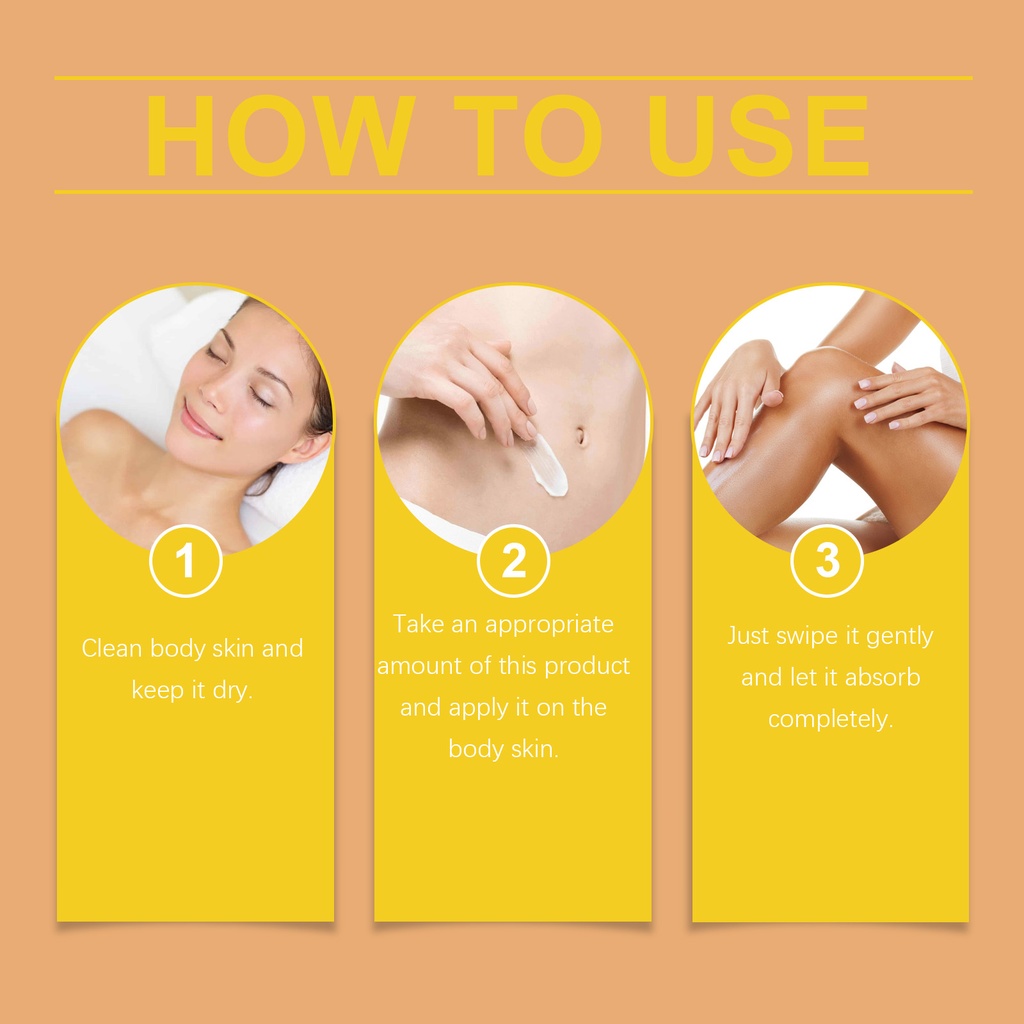 HOW TO USE

1

Clean body skin and keep it dry.

2

Take an appropriate amount of this product and apply it on the body skin.

3

Just swipe it gently and let it absorb completely.