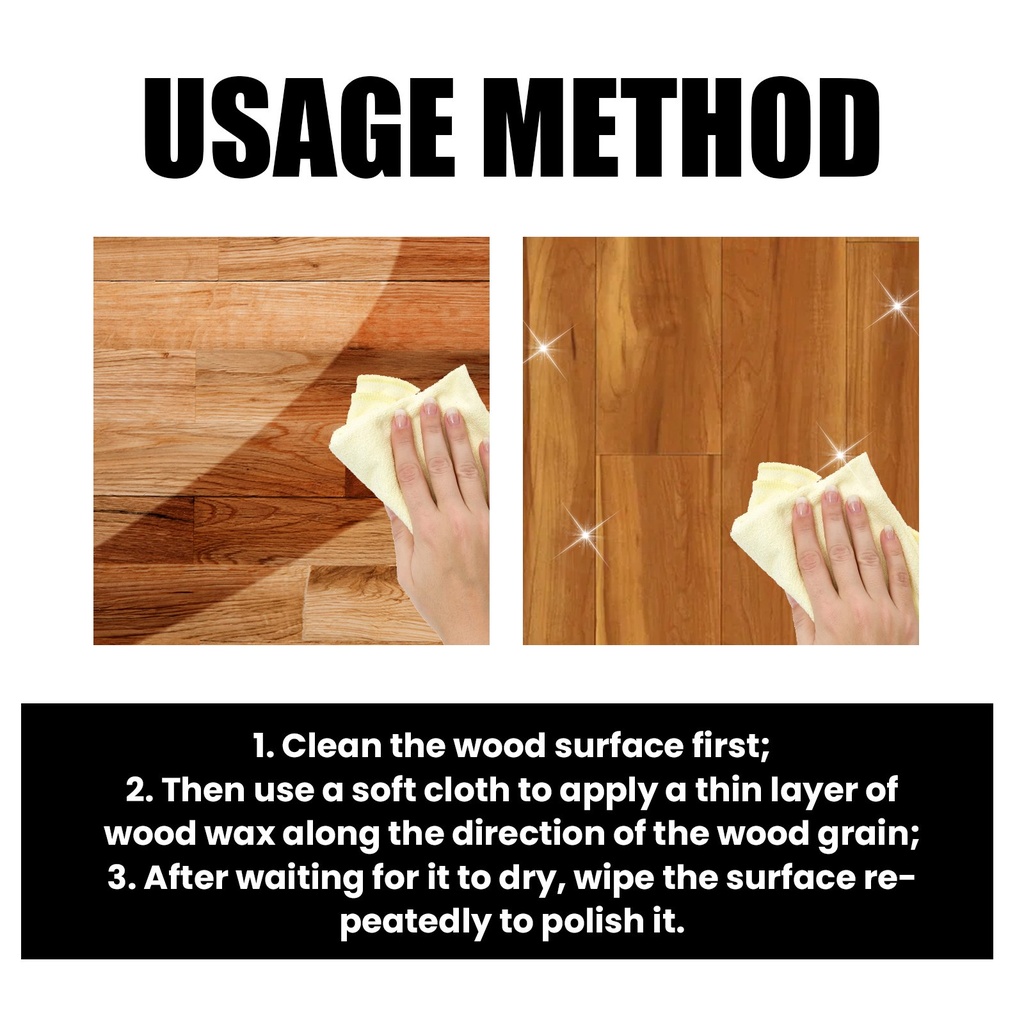 USAGE METHOD

1. Clean the wood surface first;
2. Then use a soft cloth to apply a thin layer of wood wax along the direction of the wood grain;
3. After waiting for it to dry, wipe the surface repeatedly to polish it.