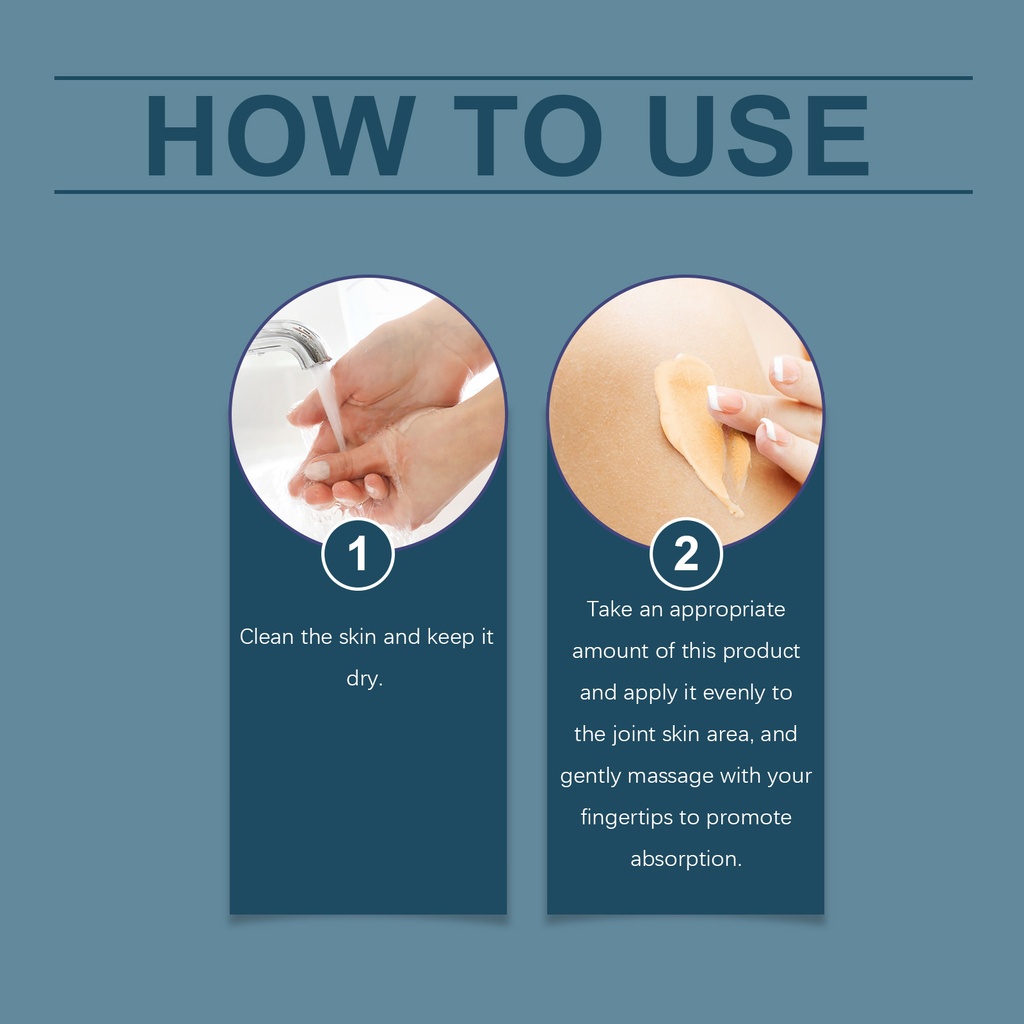 HOW TO USE

1

Clean the skin and keep it dry.

2

Take an appropriate amount of this product and apply it evenly to the joint skin area, and gently massage with your fingertips to promote absorption.