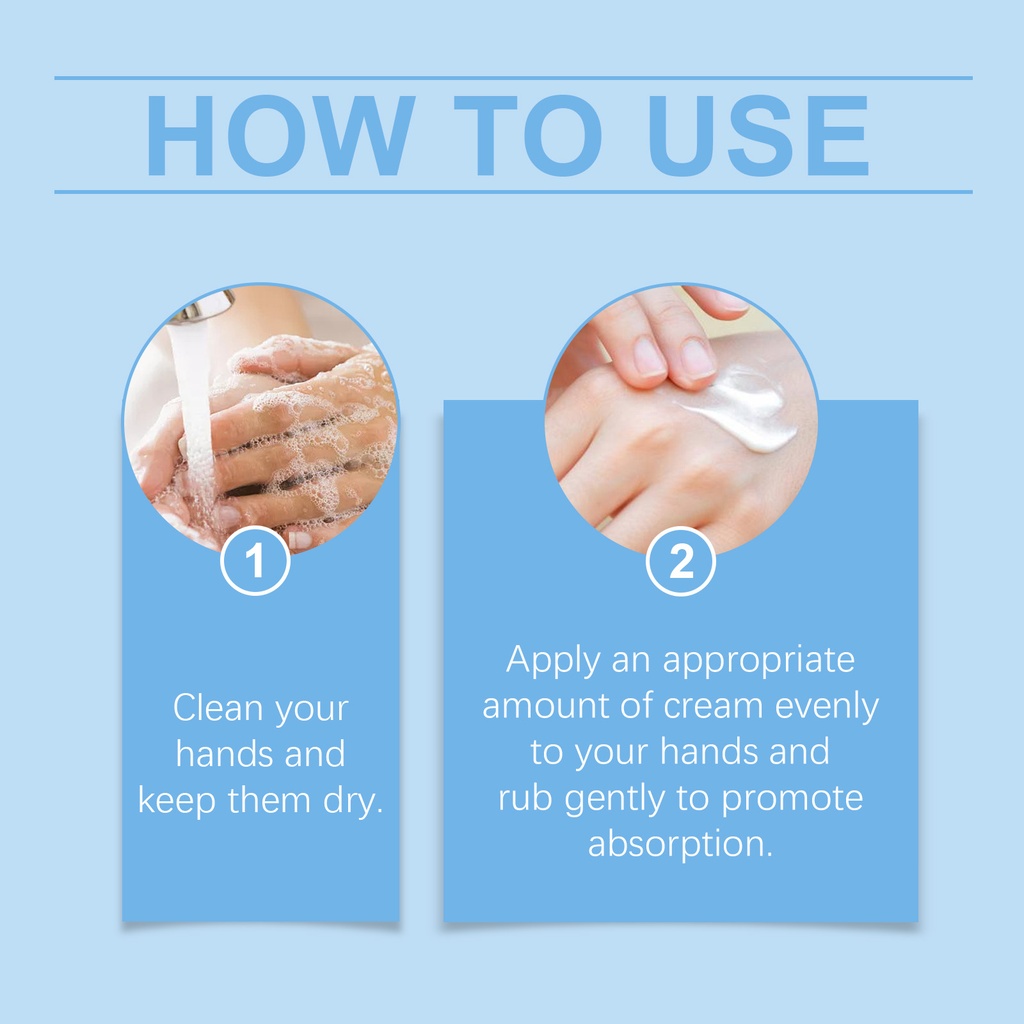 HOW TO USE

1

Clean your hands and keep them dry.

2

Apply an appropriate amount of cream evenly to your hands and rub gently to promote absorption.