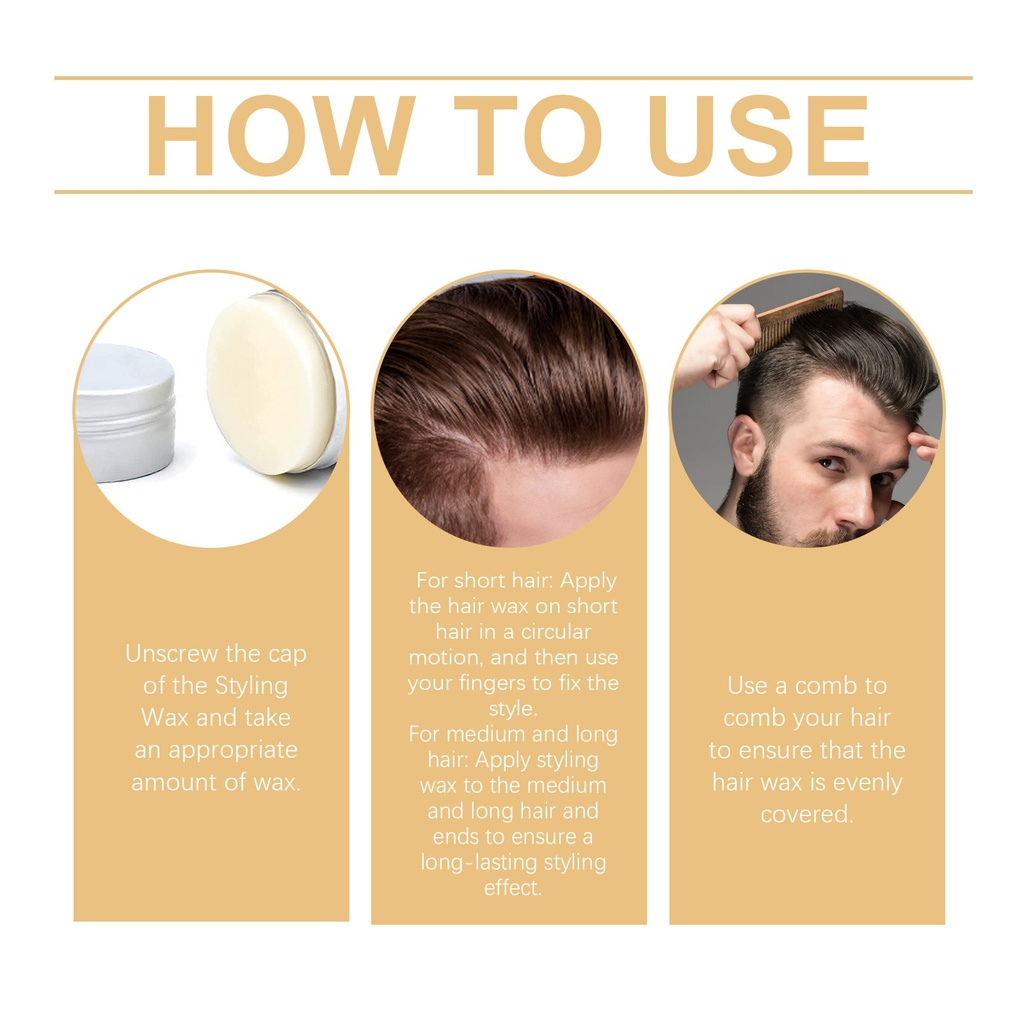 HOW TO USE

Unscrew the cap of the Styling Wax and take an appropriate amount of wax.

For short hair: Apply the hair wax on short hair in a circular motion, and then use your fingers to fix the style.
For medium and long hair: Apply styling wax to the medium and long hair and ends to ensure a long-lasting styling effect.

Use a comb to comb your hair to ensure that the hair wax is evenly covered.