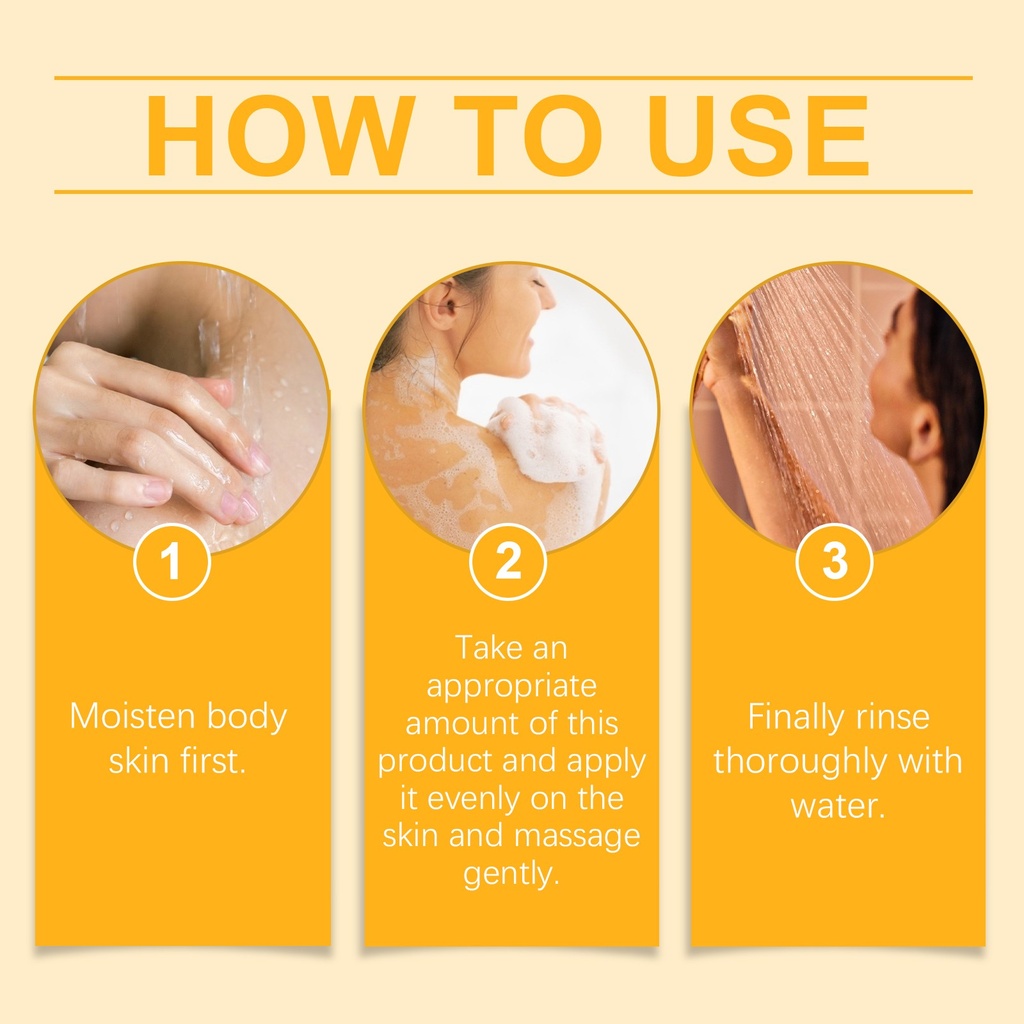 HOW TO USE

1

Moisten body skin first.

2

Take an appropriate amount of this product and apply it evenly on the skin and massage gently.

3

Finally rinse thoroughly with water.