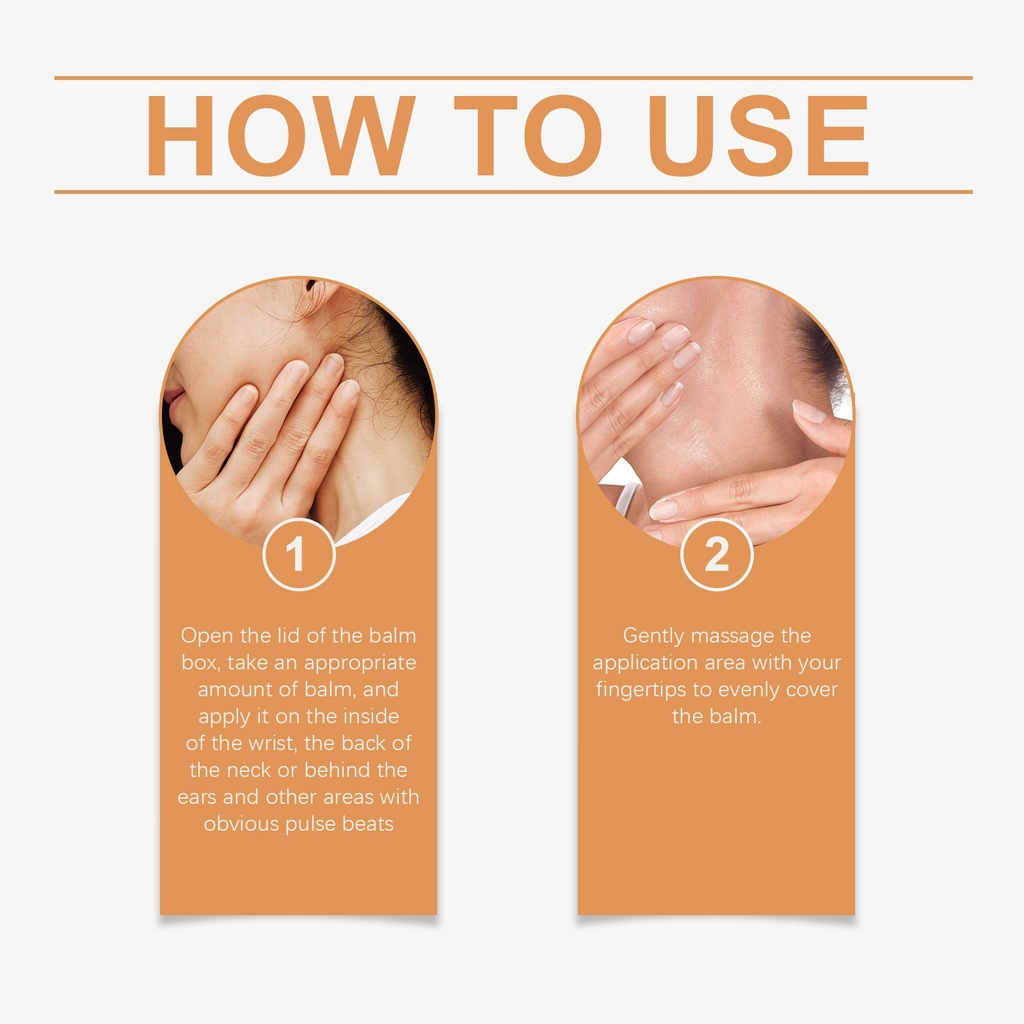 HOW TO USE

1

Open the lid of the balm box, take an appropriate amount of balm, and apply it on the inside of the wrist, the back of the neck or behind the ears and other areas with obvious pulse beats

2

Gently massage the application area with your fingertips to evenly cover the balm.