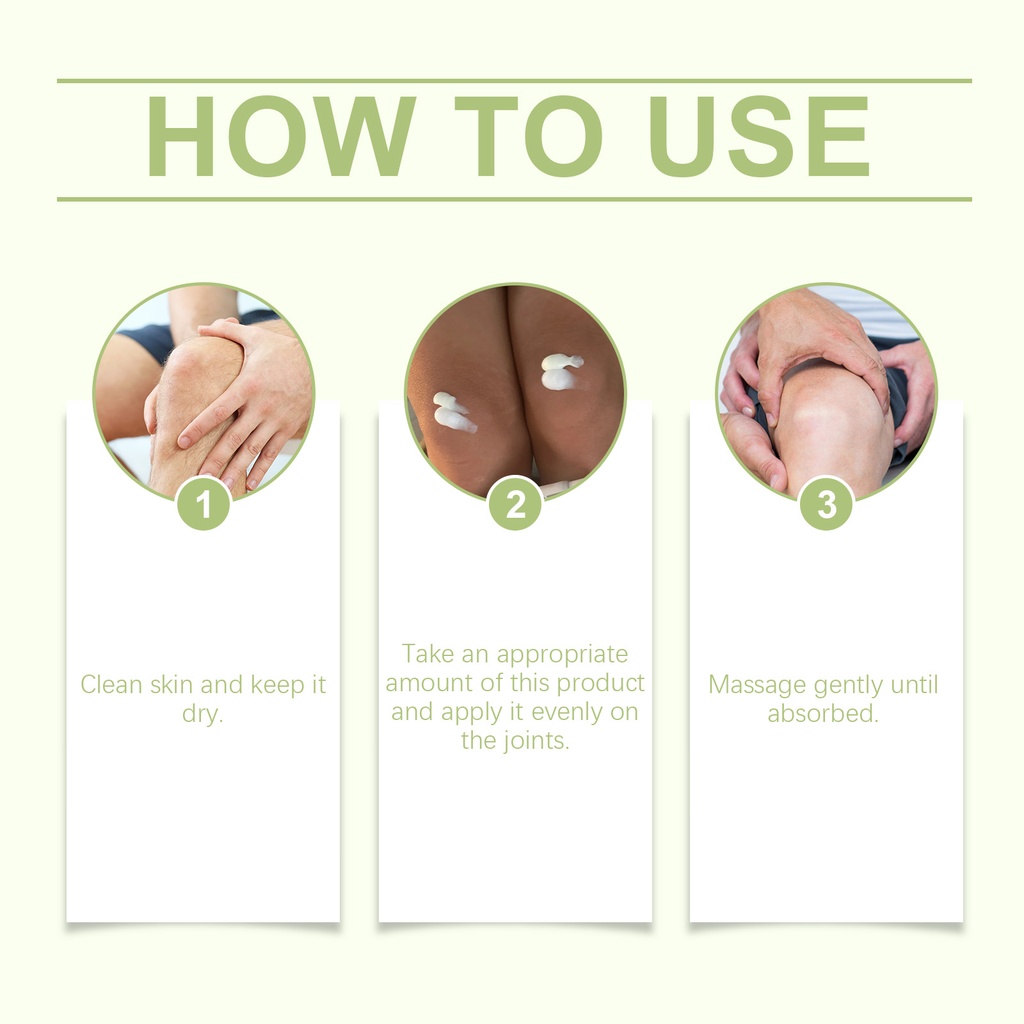 HOW TO USE

1

Clean skin and keep it dry.

2

Take an appropriate amount of this product and apply it evenly on the joints.

3

Massage gently until absorbed.