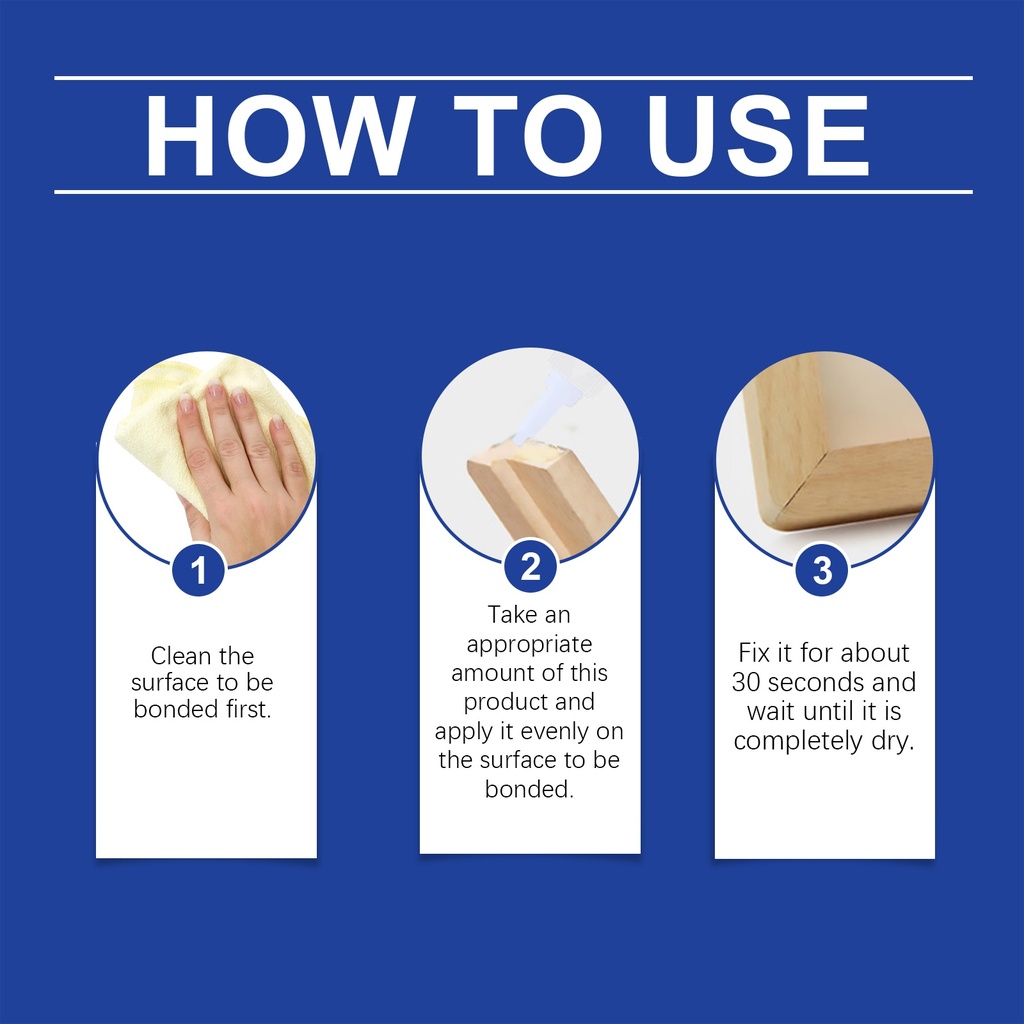 HOW TO USE

1

Clean the surface to be bonded first.

2

Take an appropriate amount of this product and apply it evenly on the surface to be bonded.

3

Fix it for about 30 seconds and wait until it is completely dry.