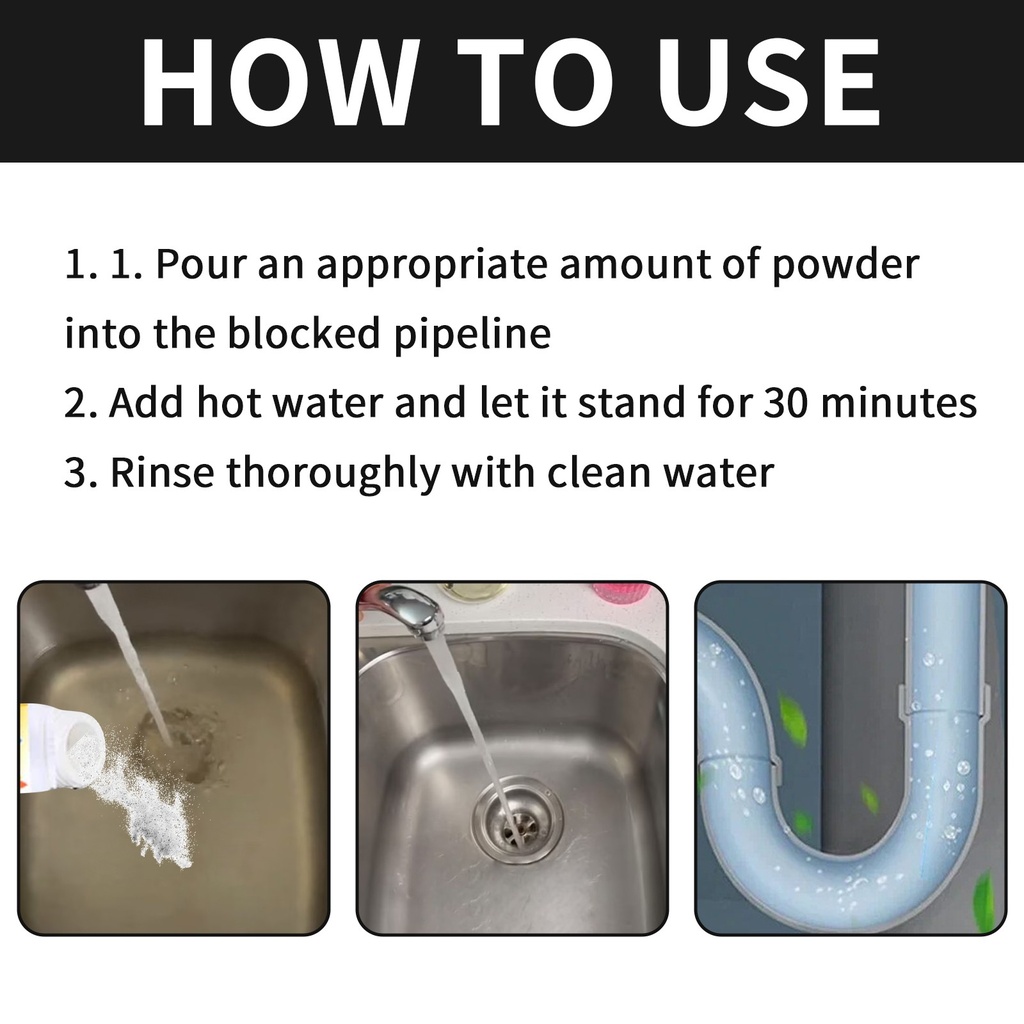 HOW TO USE

1. 1. Pour an appropriate amount of powder into the blocked pipeline
2. Add hot water and let it stand for 30 minutes
3. Rinse thoroughly with clean water