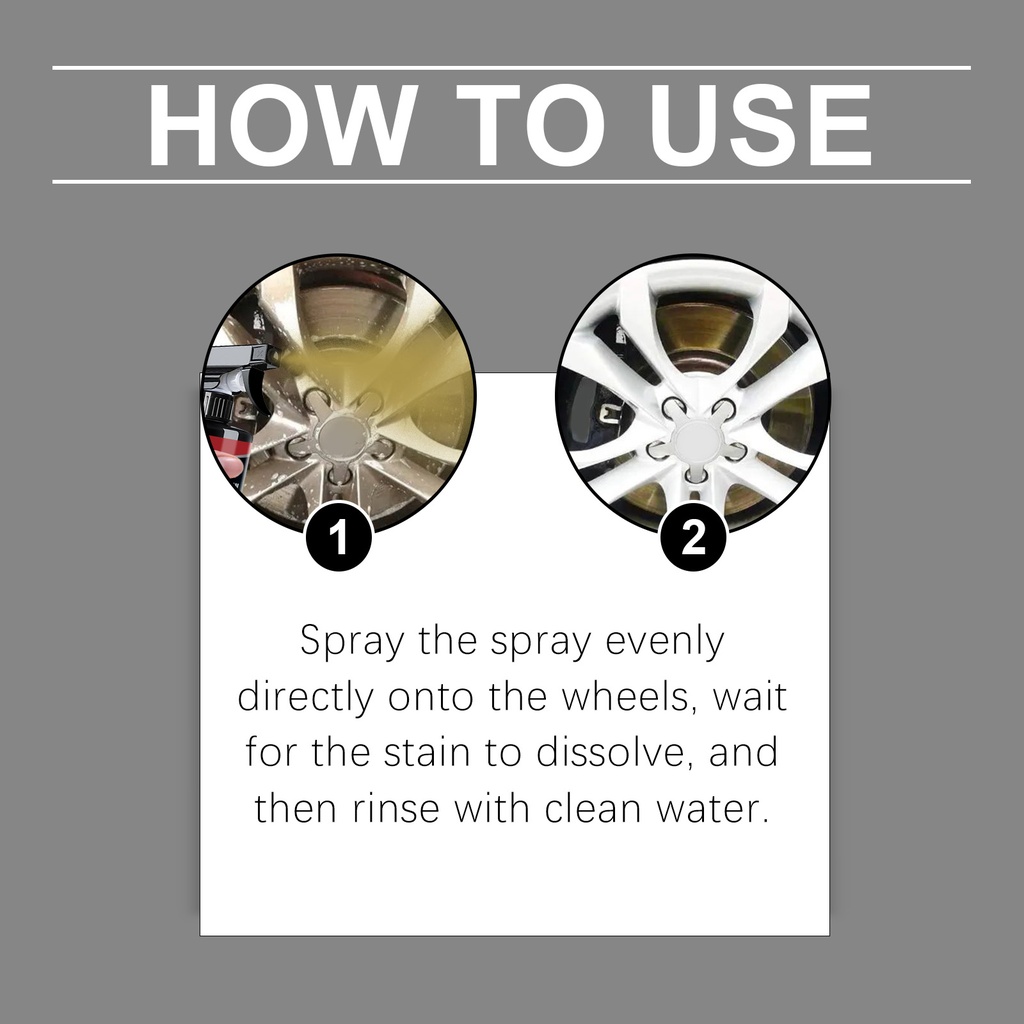 HOW TO USE

1

2

Spray the spray evenly directly onto the wheels, wait for the stain to dissolve, and then rinse with clean water.