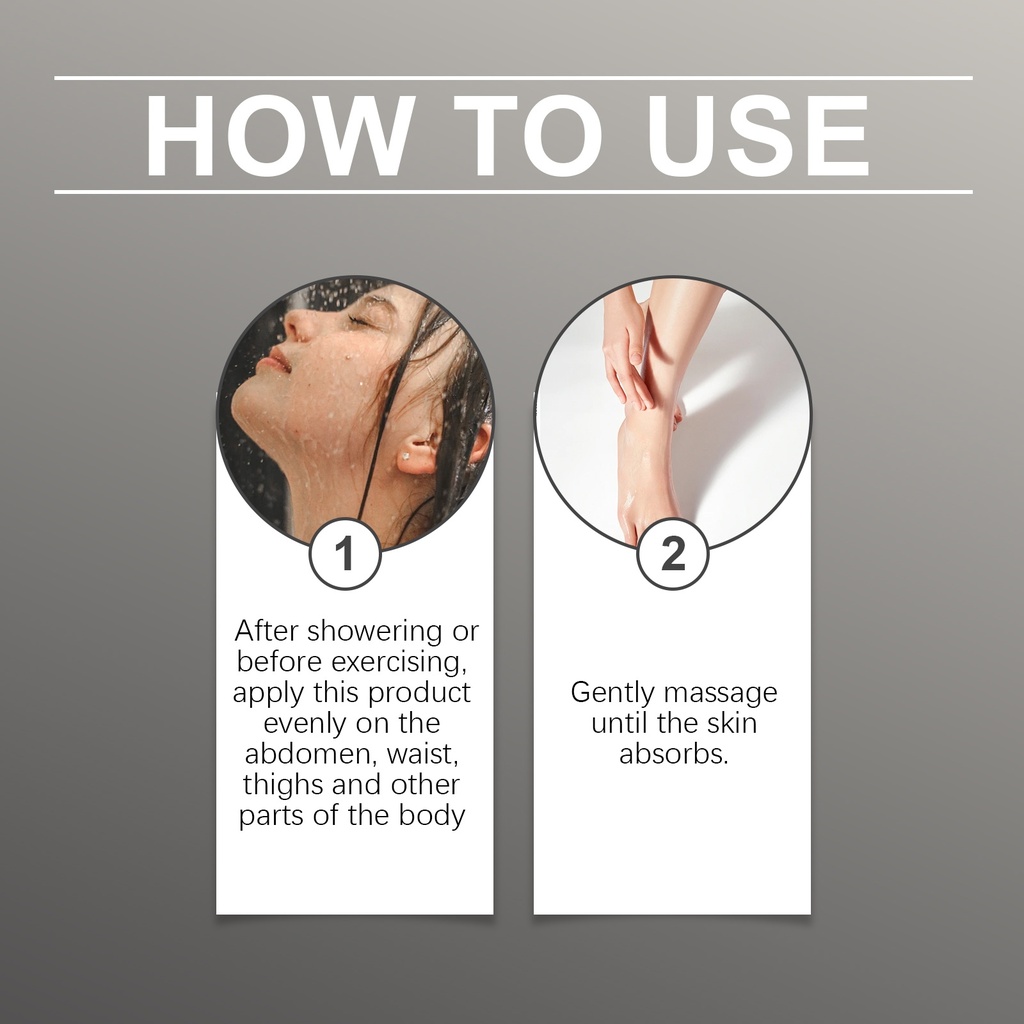 HOW TO USE

1

After showering or before exercising, apply this product evenly on the abdomen, waist, thighs and other parts of the body

2

Gently massage until the skin absorbs.