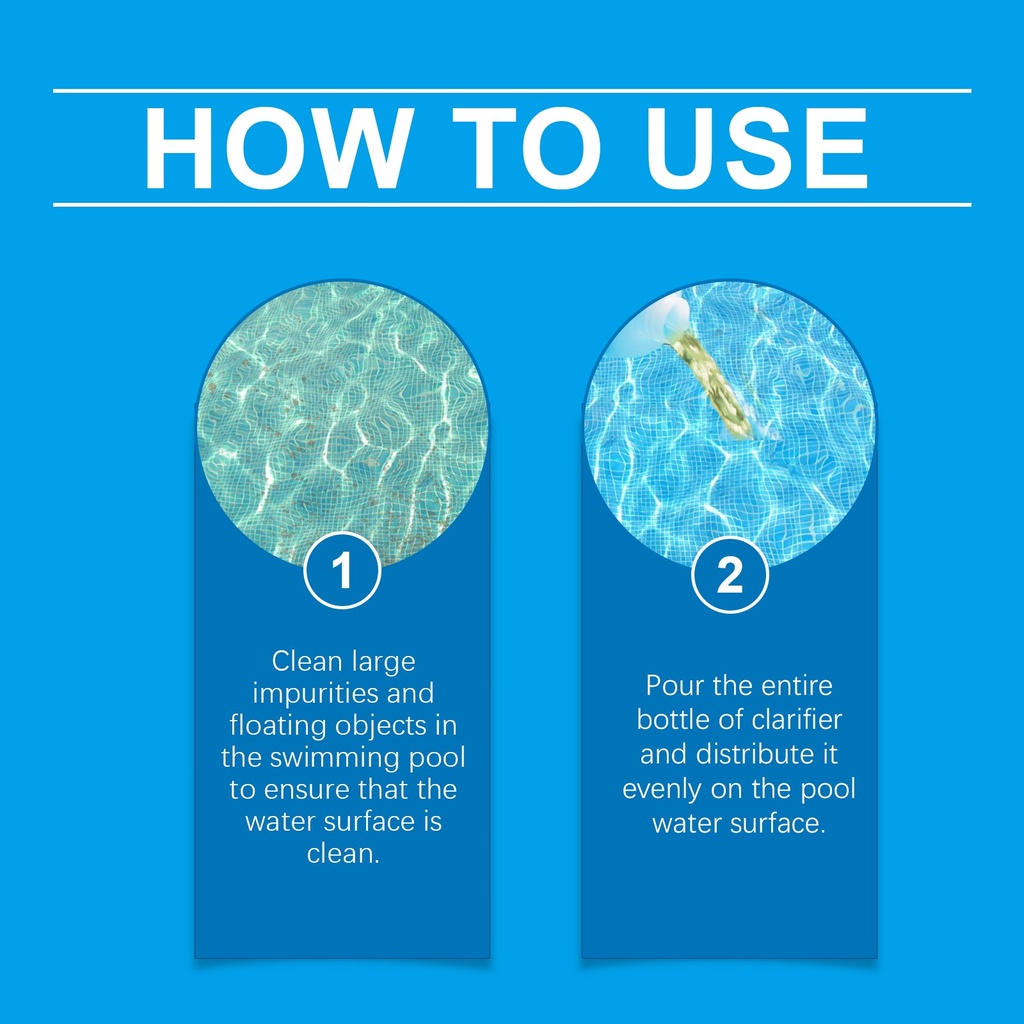 HOW TO USE

1

Clean large impurities and floating objects in the swimming pool to ensure that the water surface is clean.

2

Pour the entire bottle of clarifier and distribute it evenly on the pool water surface.