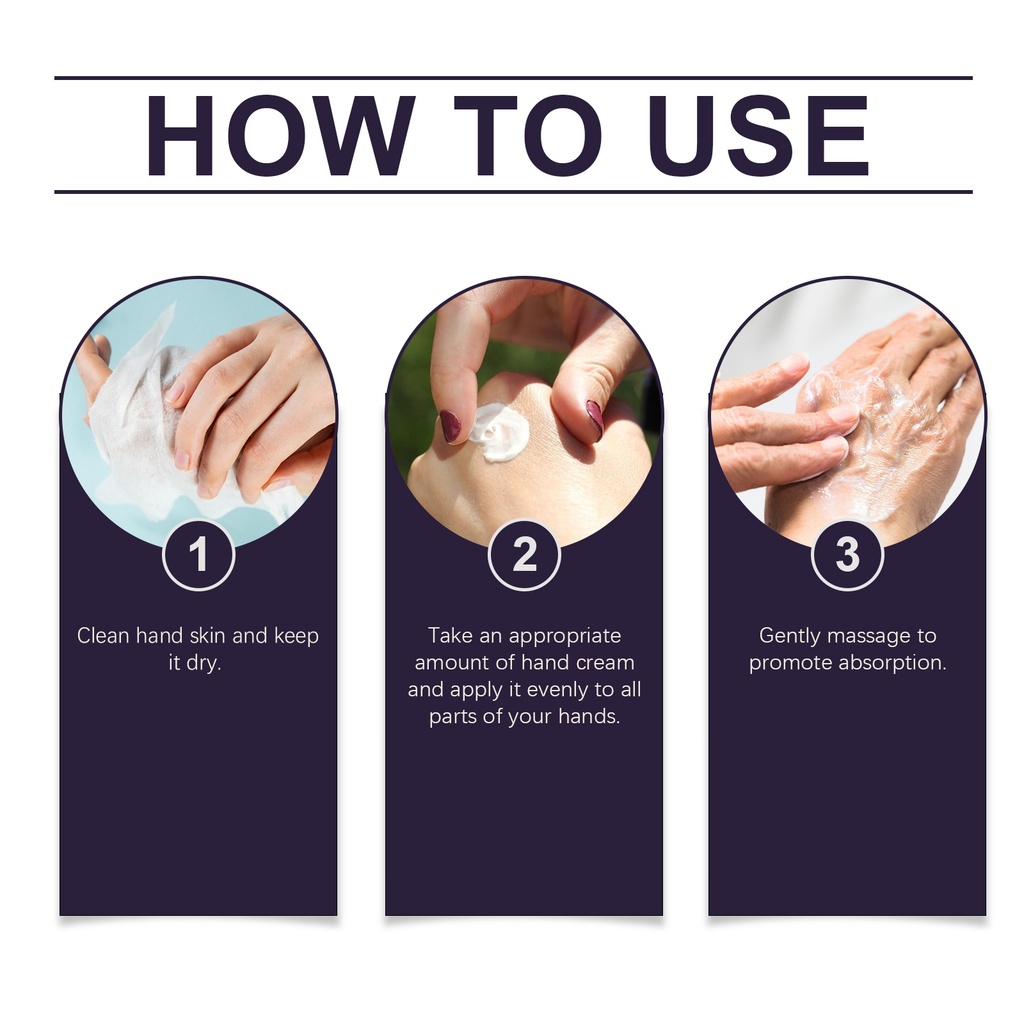 HOW TO USE

1

Clean hand skin and keep it dry.

2

Take an appropriate amount of hand cream and apply it evenly to all parts of your hands.

3

Gently massage to promote absorption.